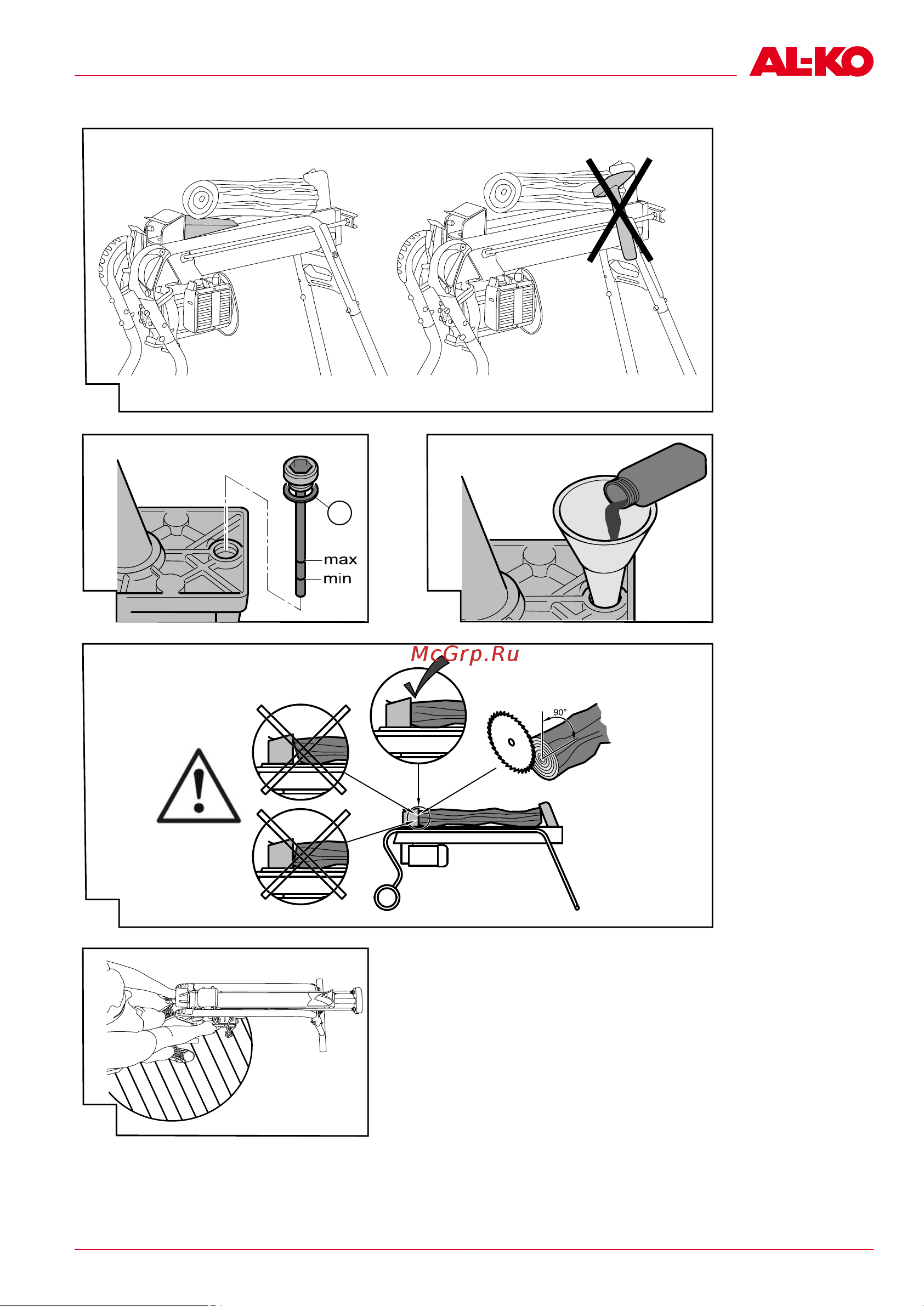 AL-KO

max
min

McGrp.Ru

90°