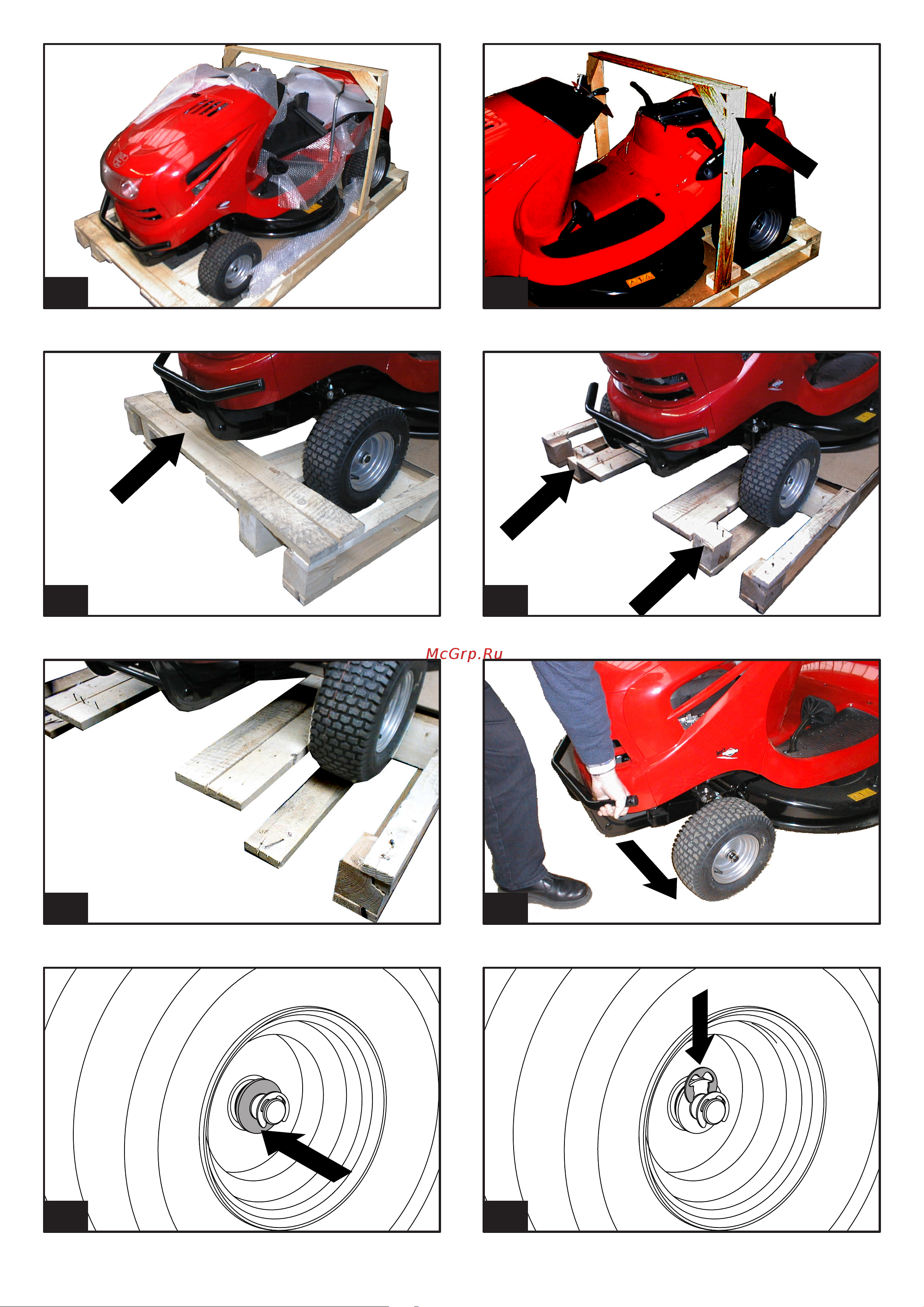 McGrp.Ru