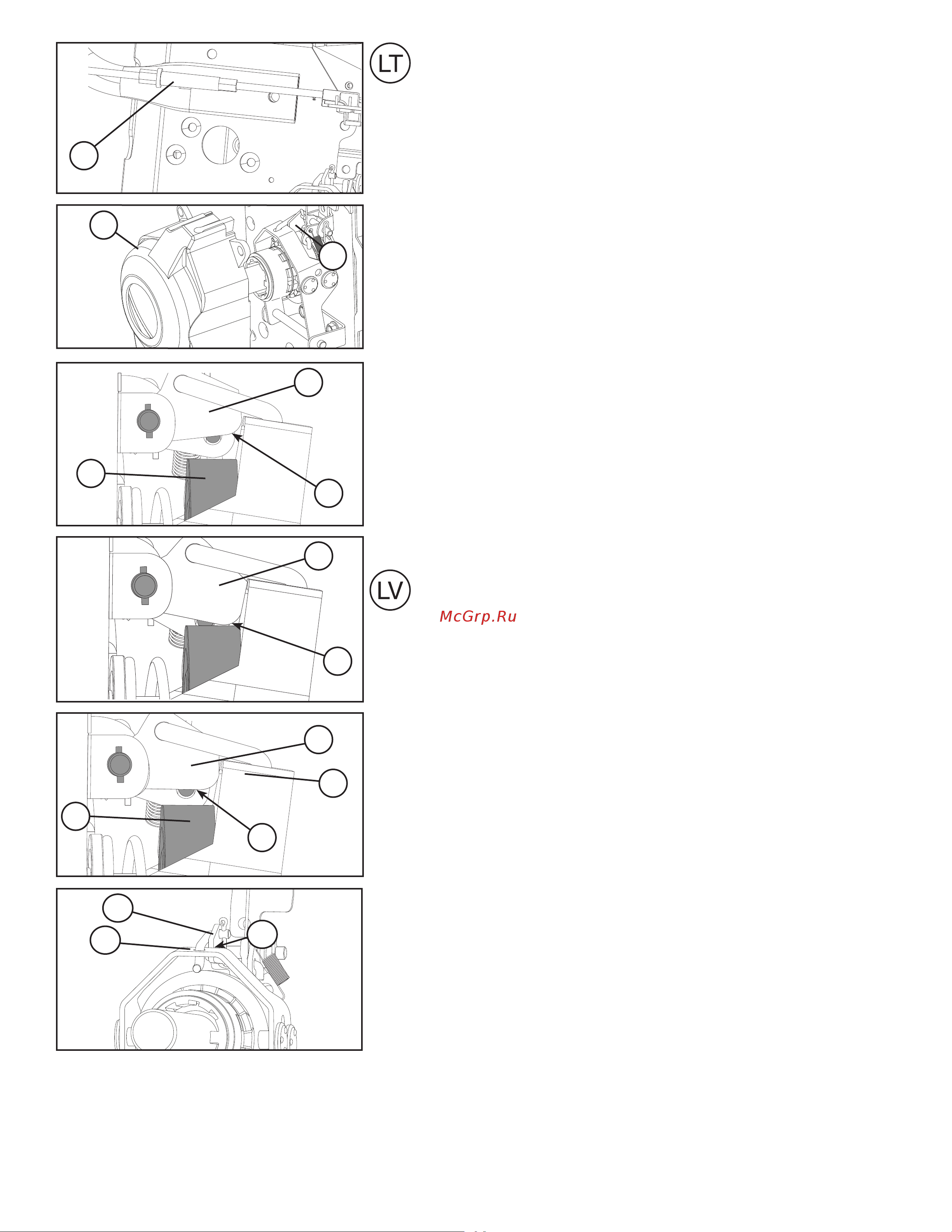 LT

LV

McGrp.Ru