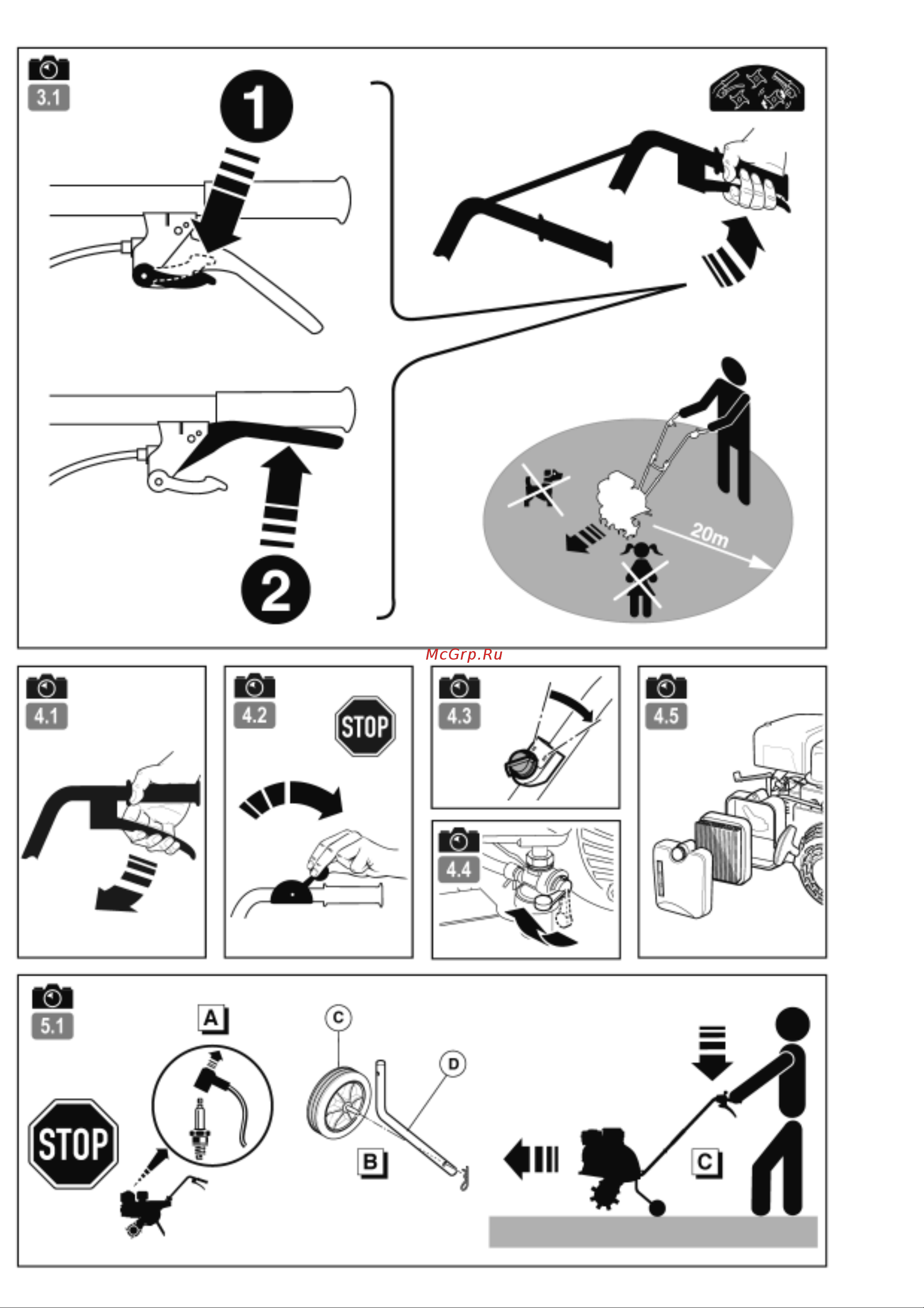 3.1

1

2

20m

McGrp.Ru

4.1

4.2

STOP

4.3

4.4

4.5

5.1

STOP

A

C

D

B

C