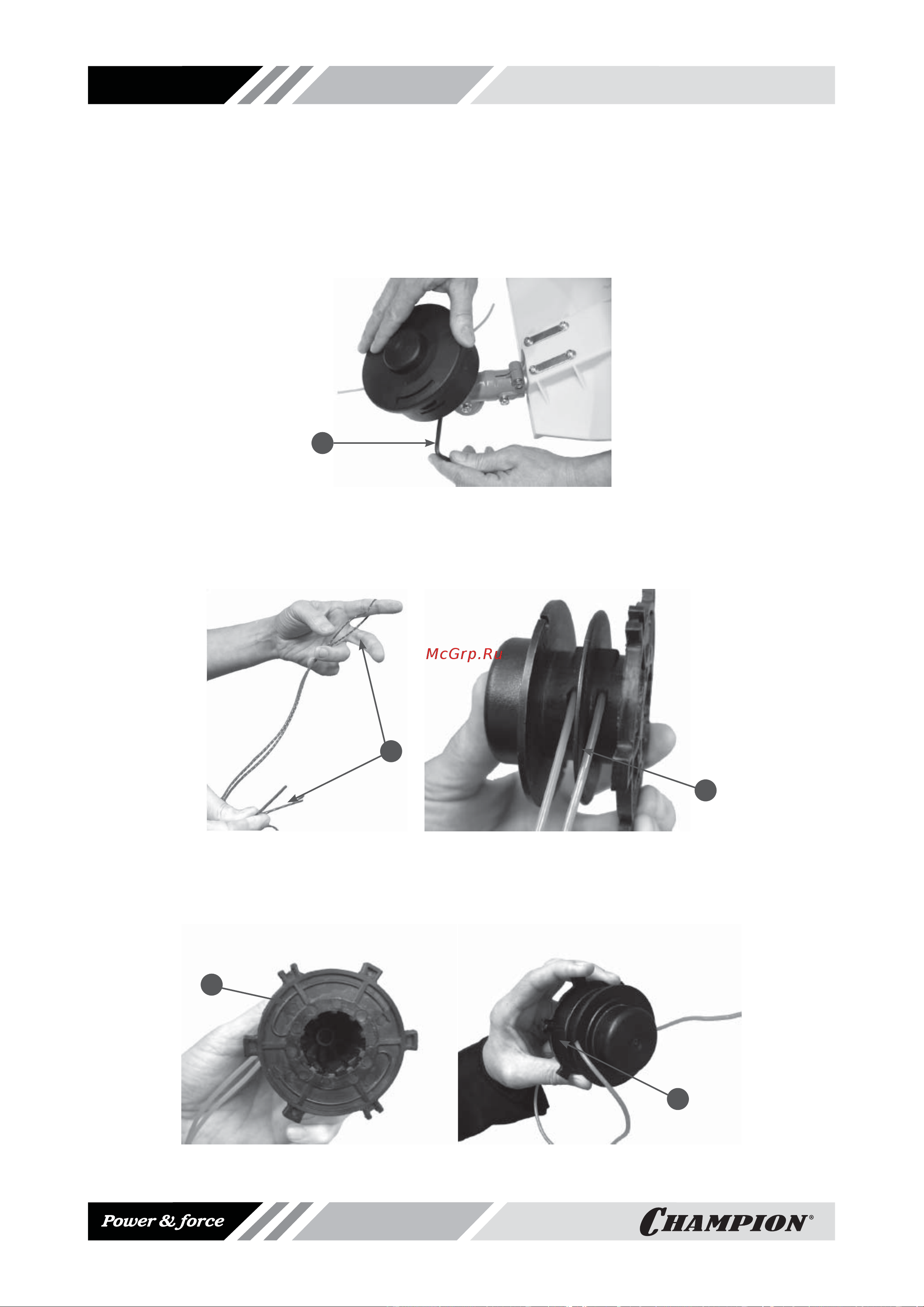 McGrp.Ru

Power & force

CHAMPION®