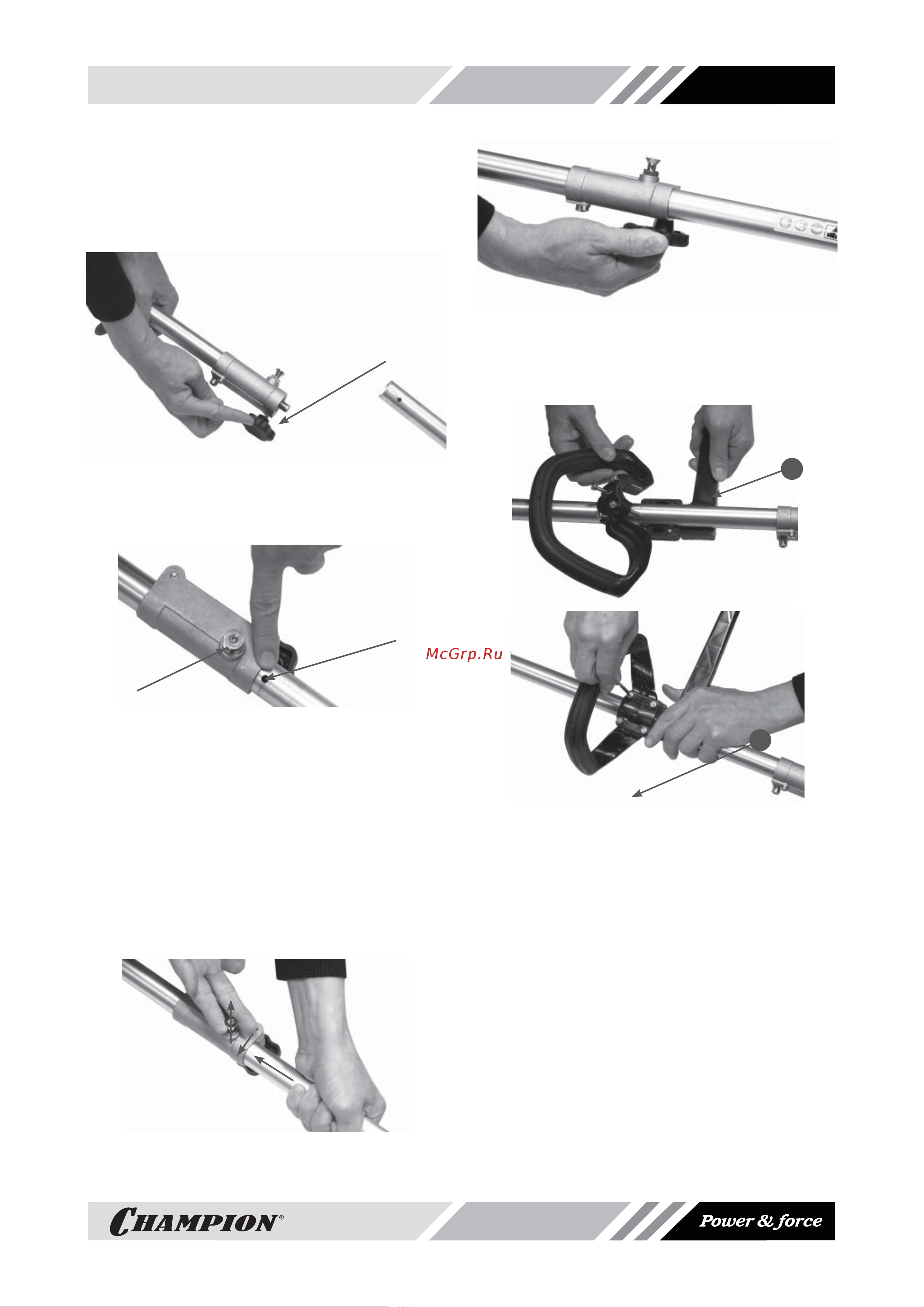 McGrp.Ru

CHAMPION®

Power & force