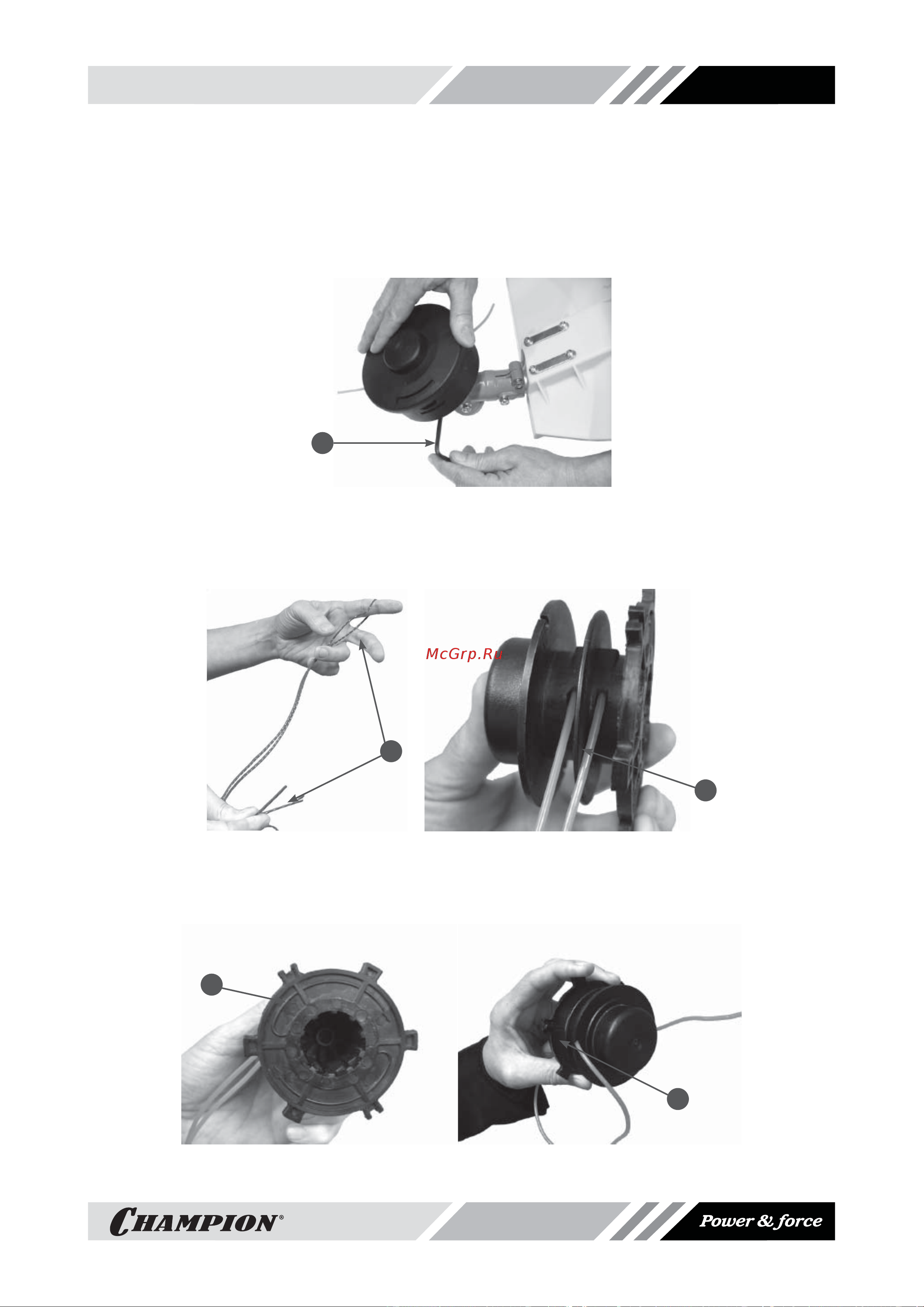 McGrp.Ru

CHAMPION®

Power & force