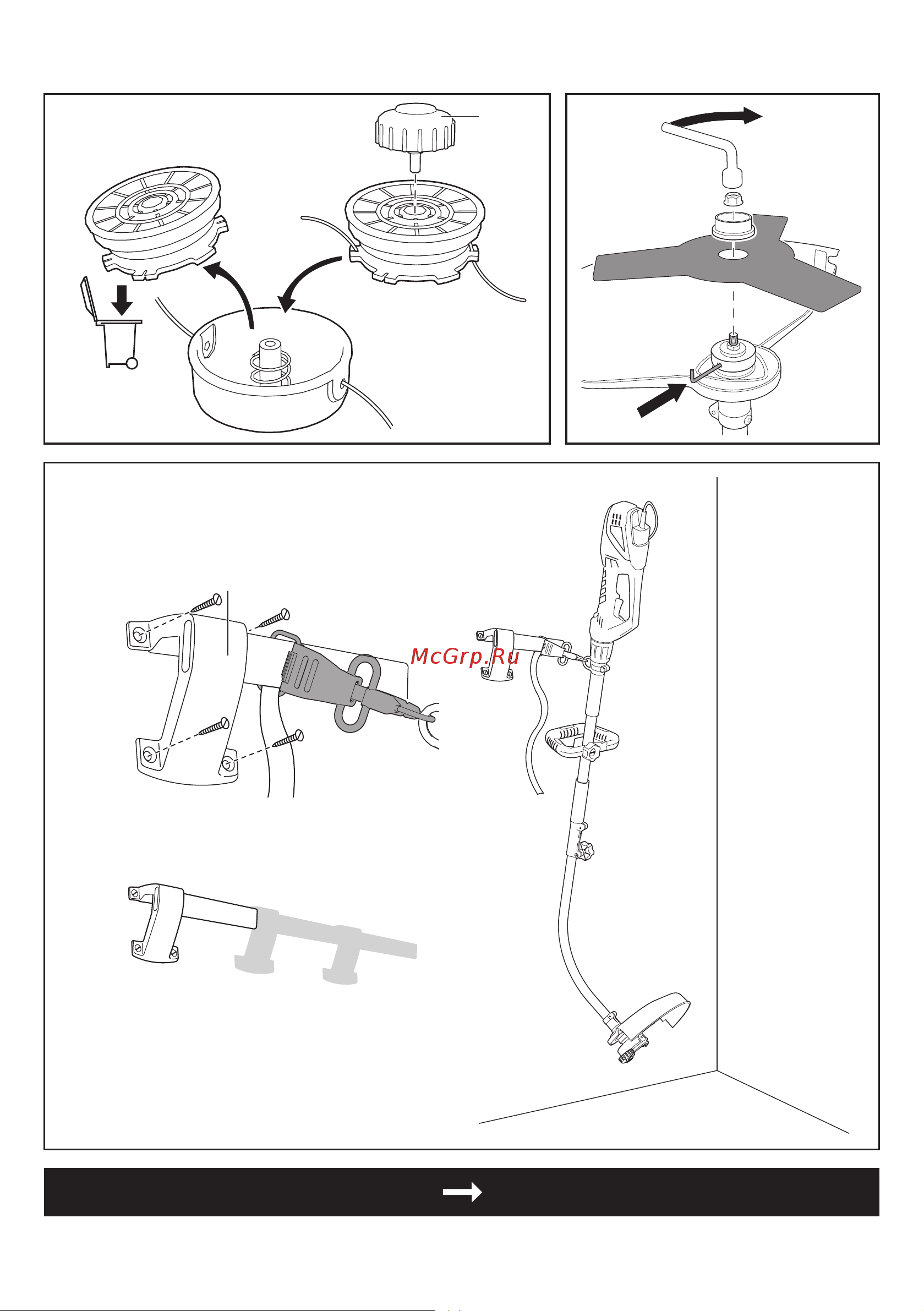 McGrp.Ru