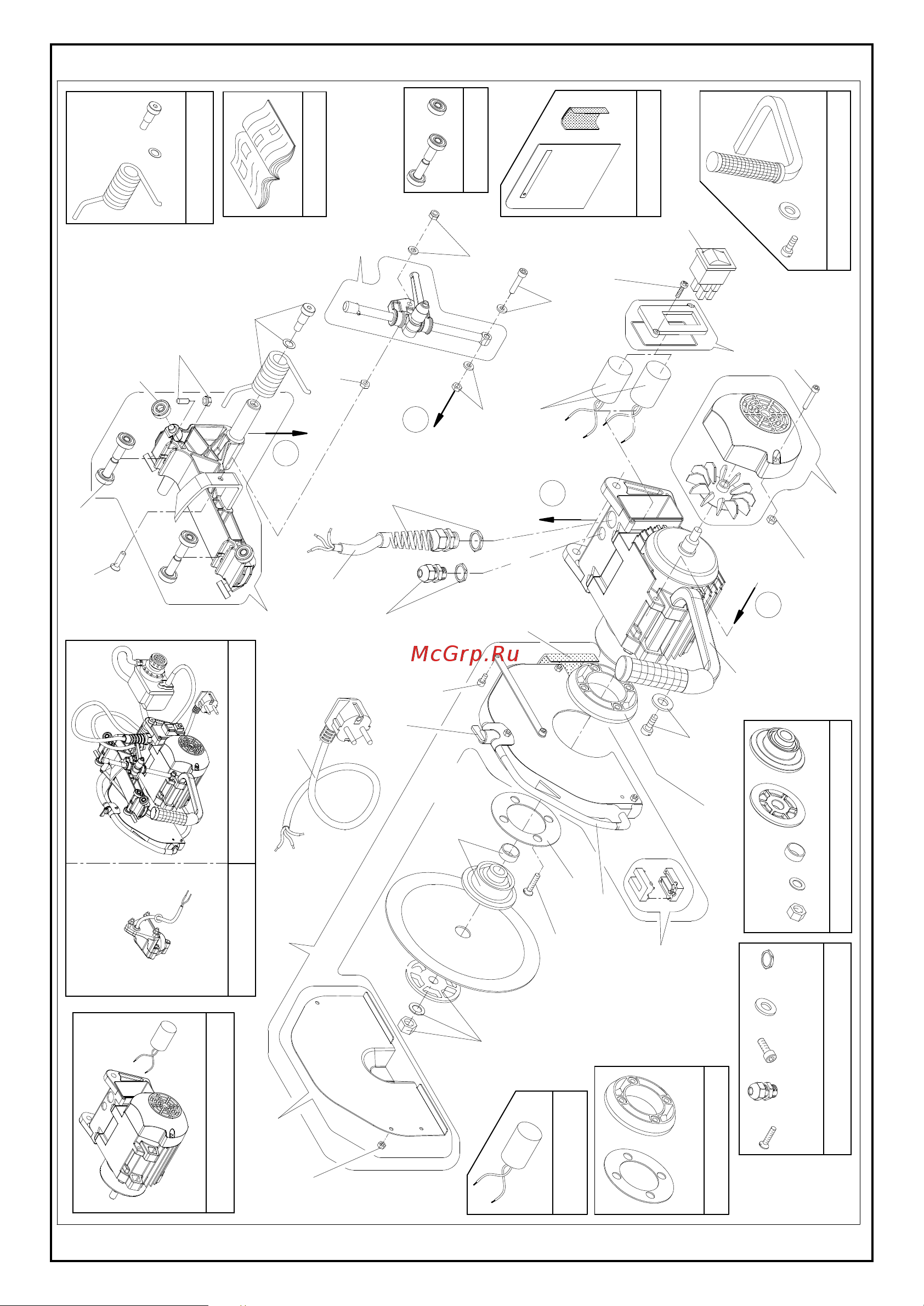 McGrp.Ru