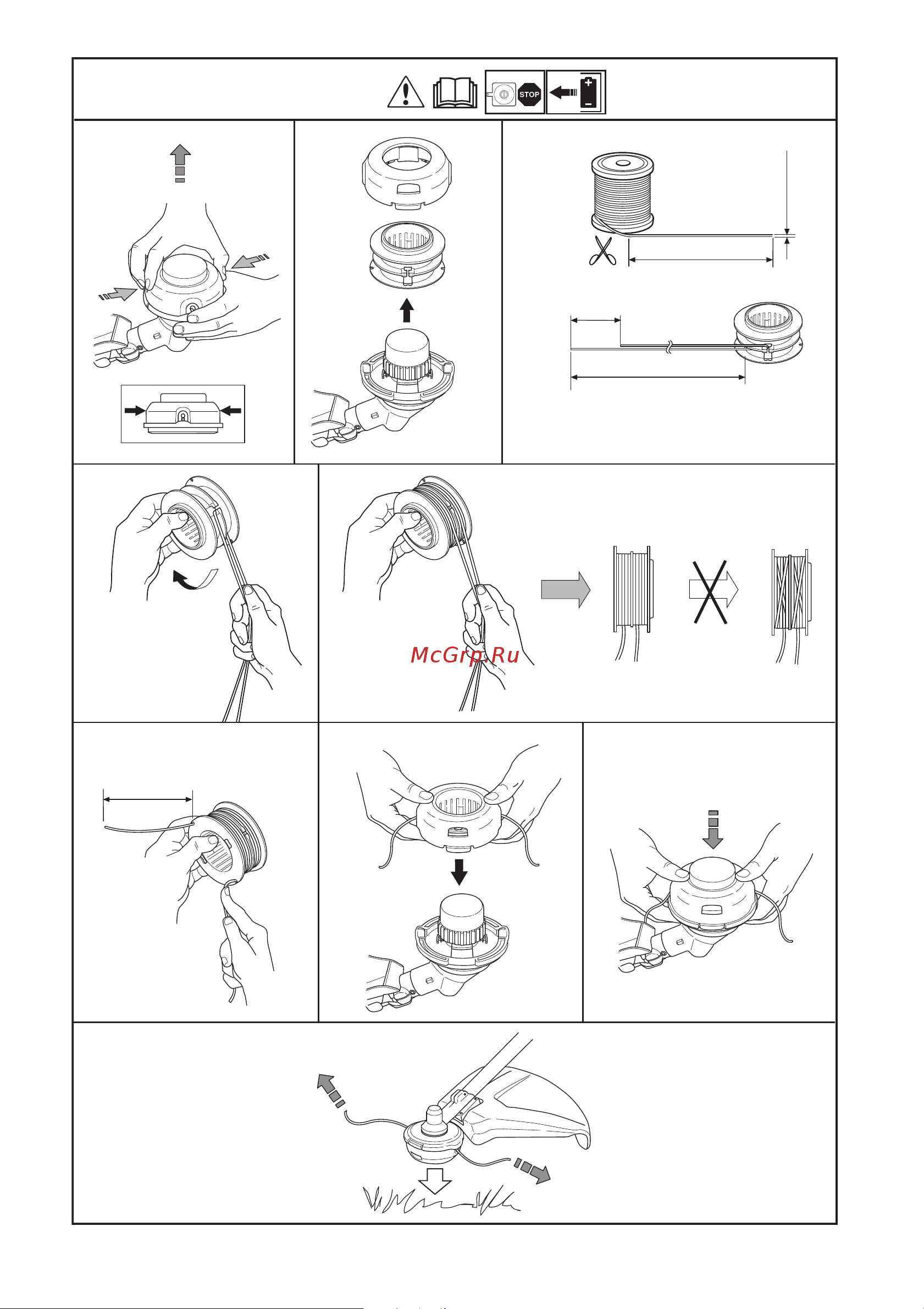 STOP

McGrp.Ru