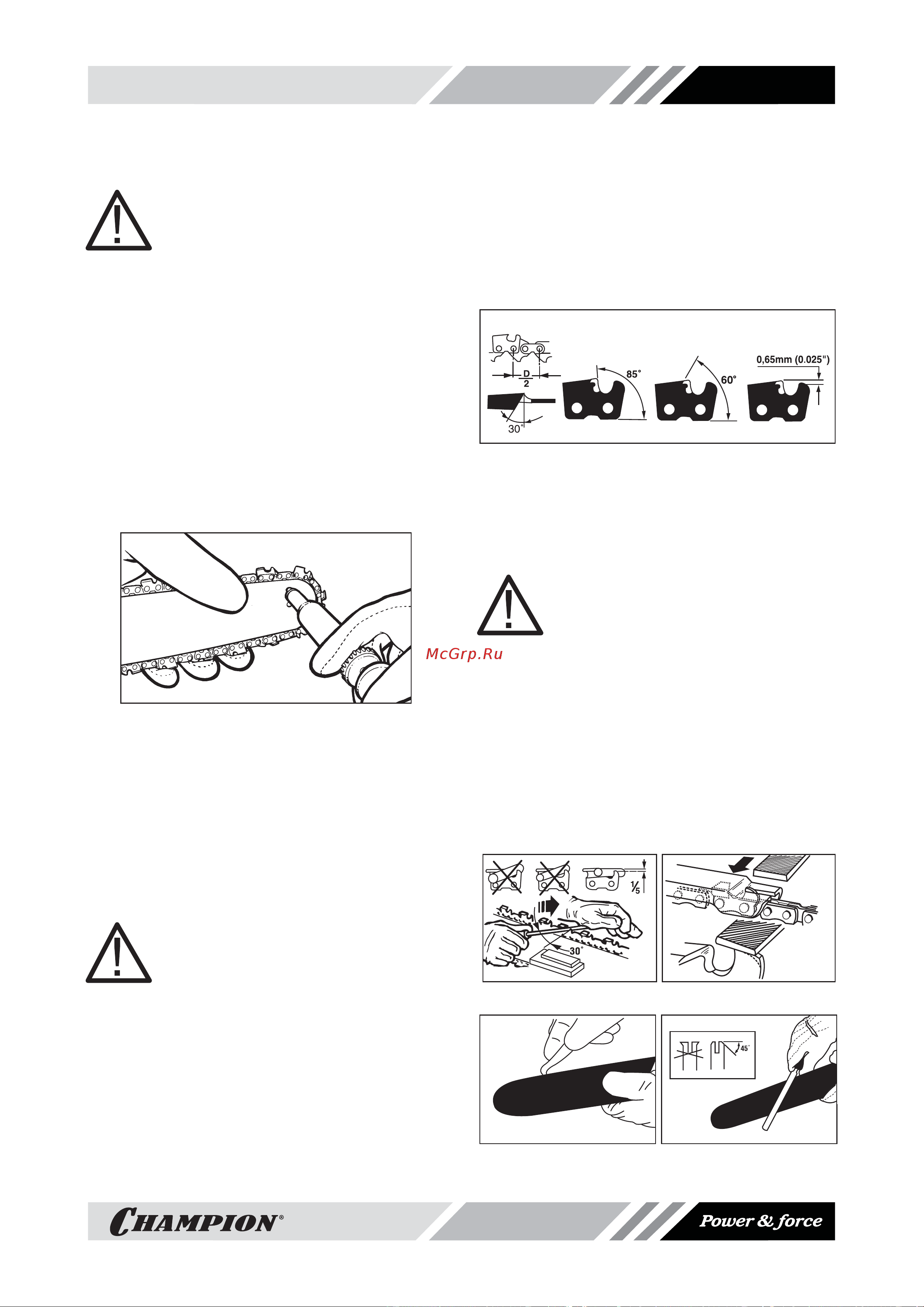 D
2
30°
85°
60°
0,65mm (0.025")

McGrp.Ru

1/5
30°

45°

CHAMPION®
Power & force