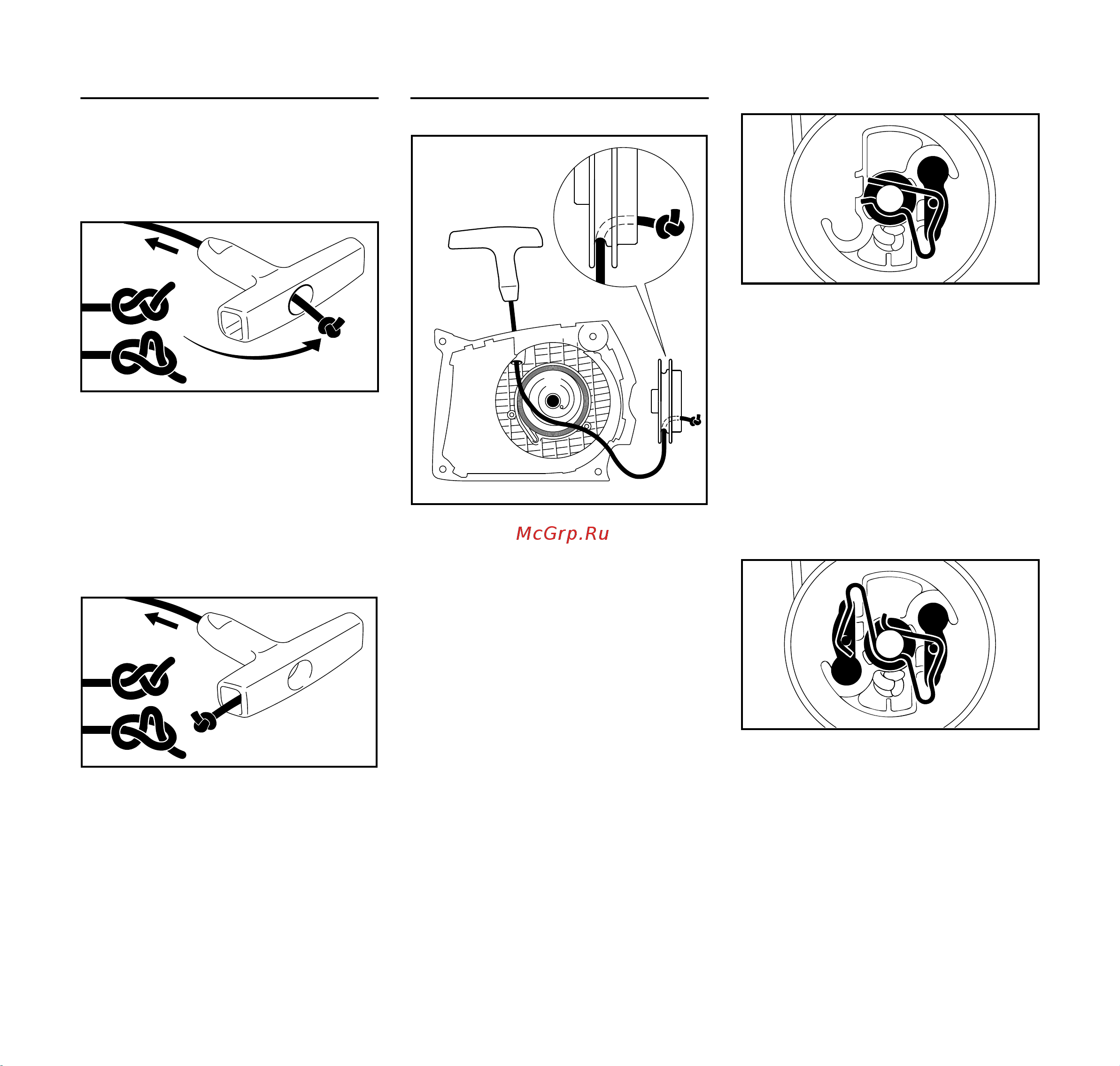 McGrp.Ru