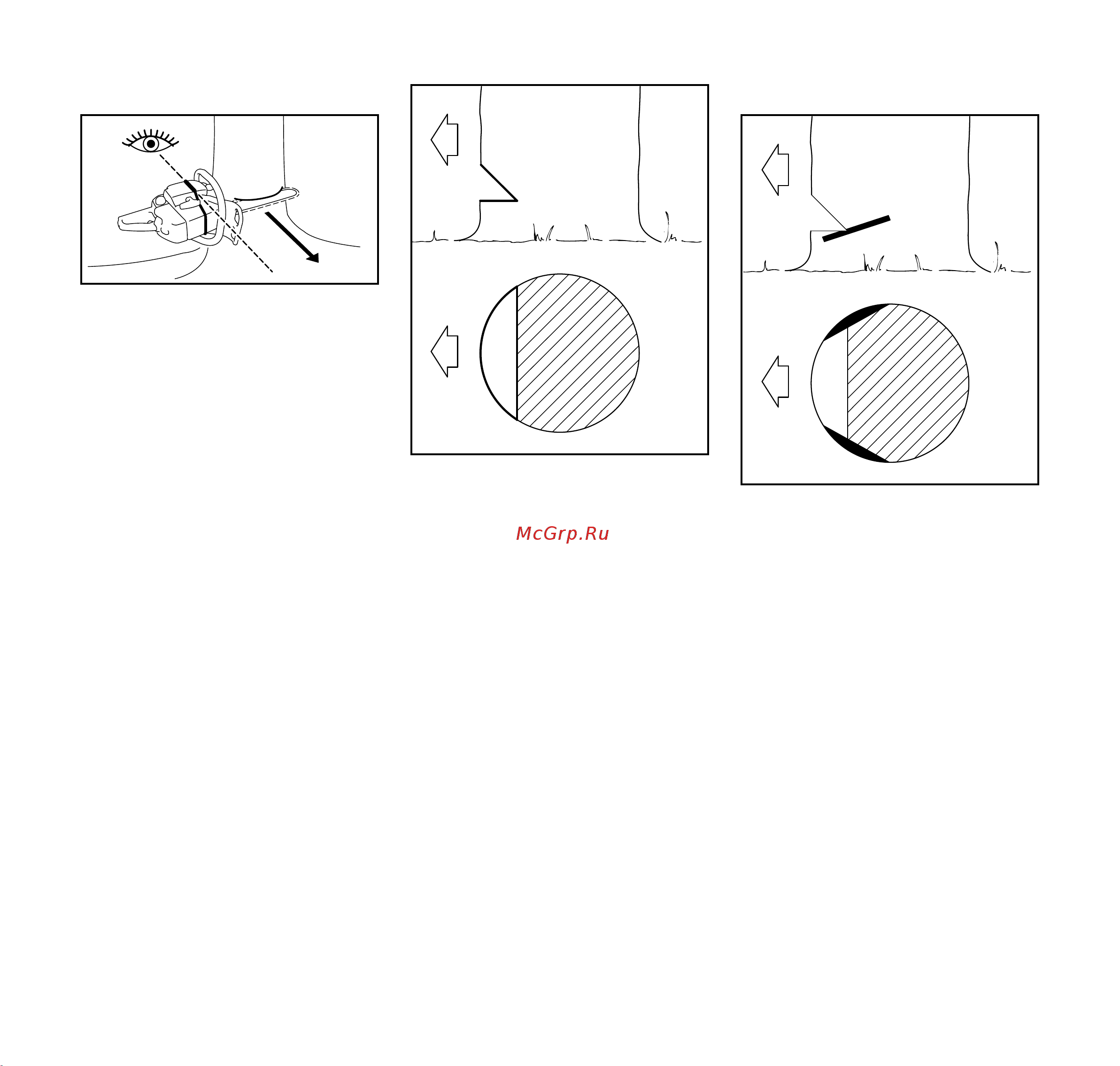 McGrp.Ru