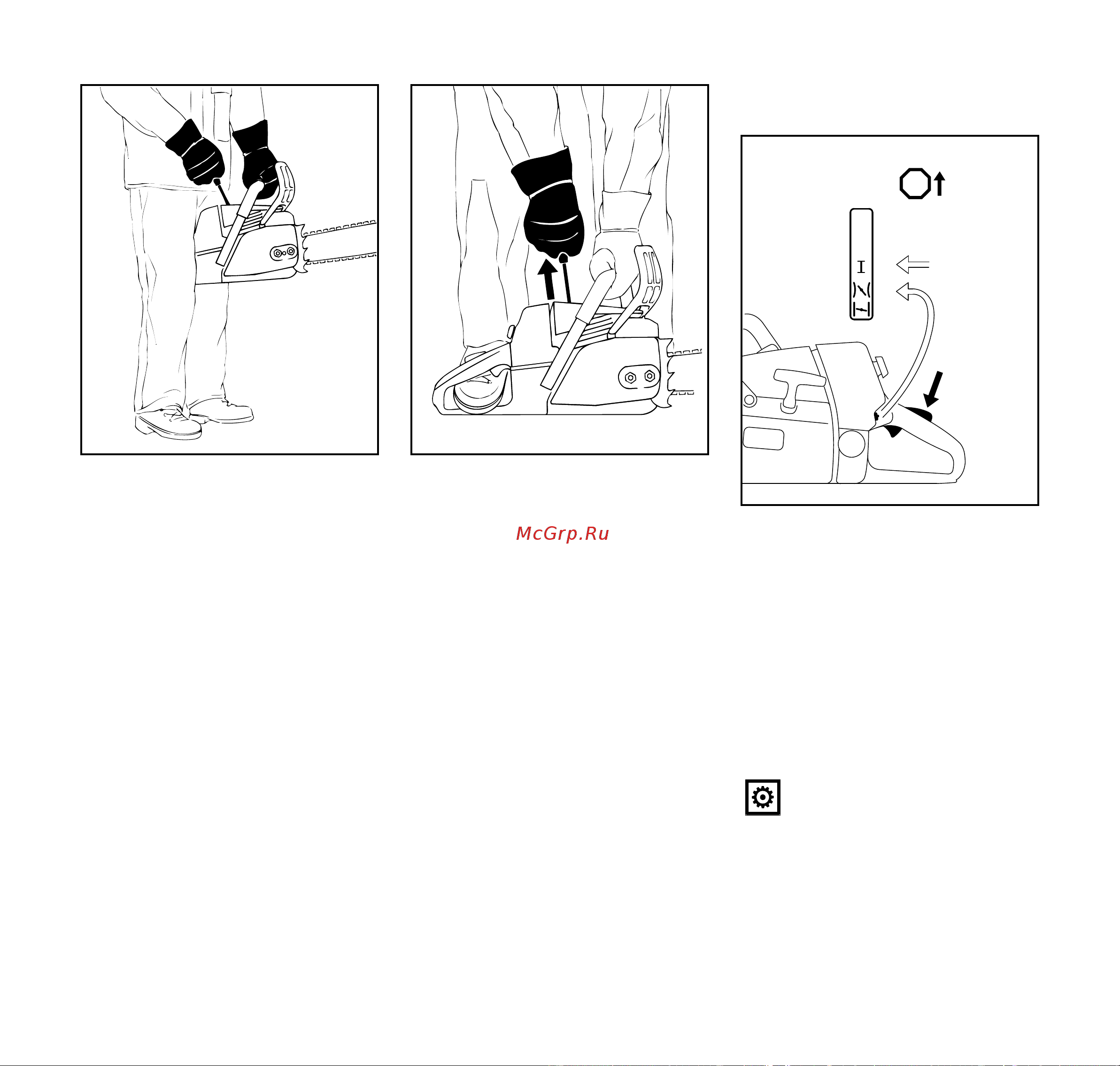 I

McGrp.Ru