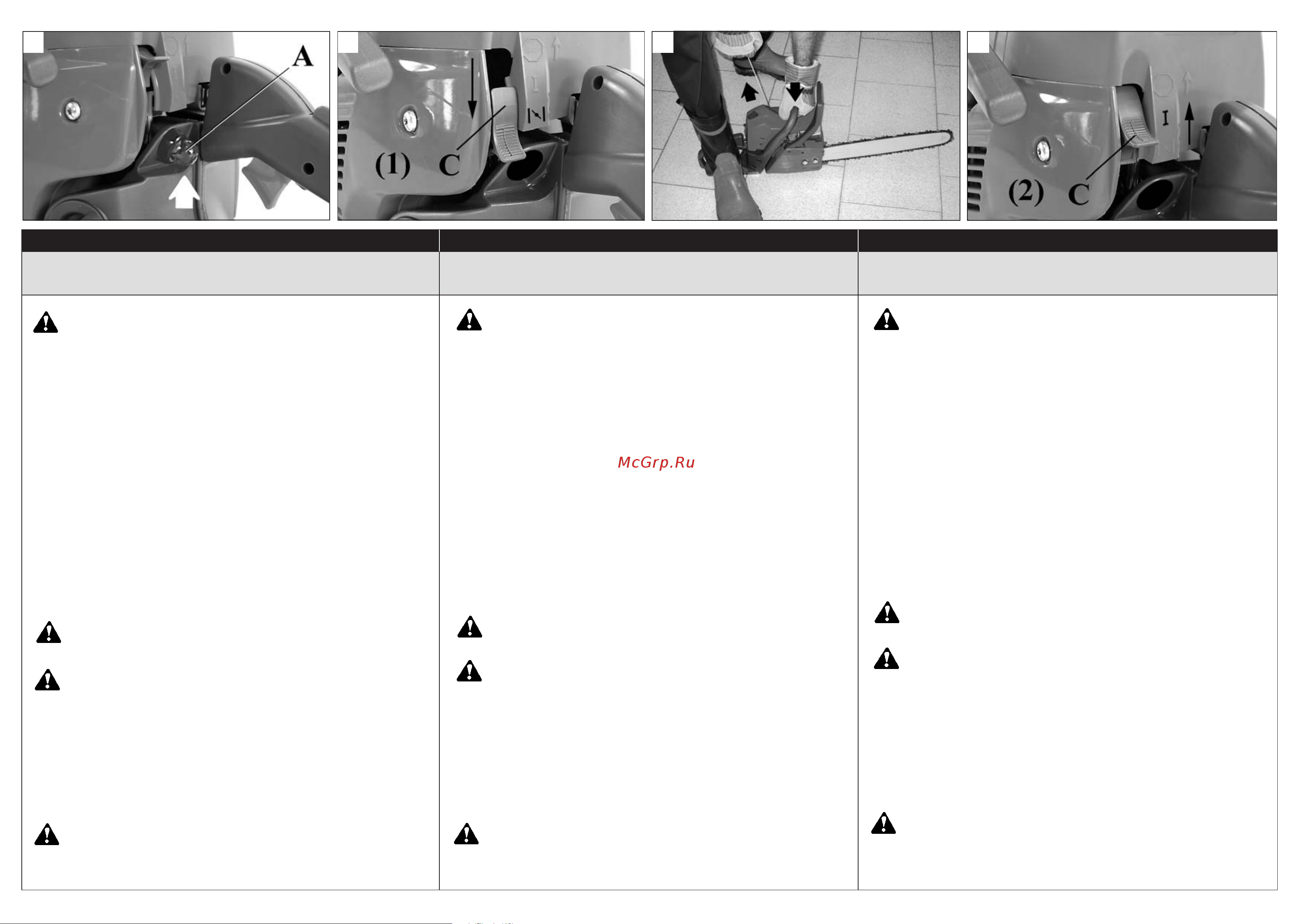 A

(1) C

I

(2) C

McGrp.Ru