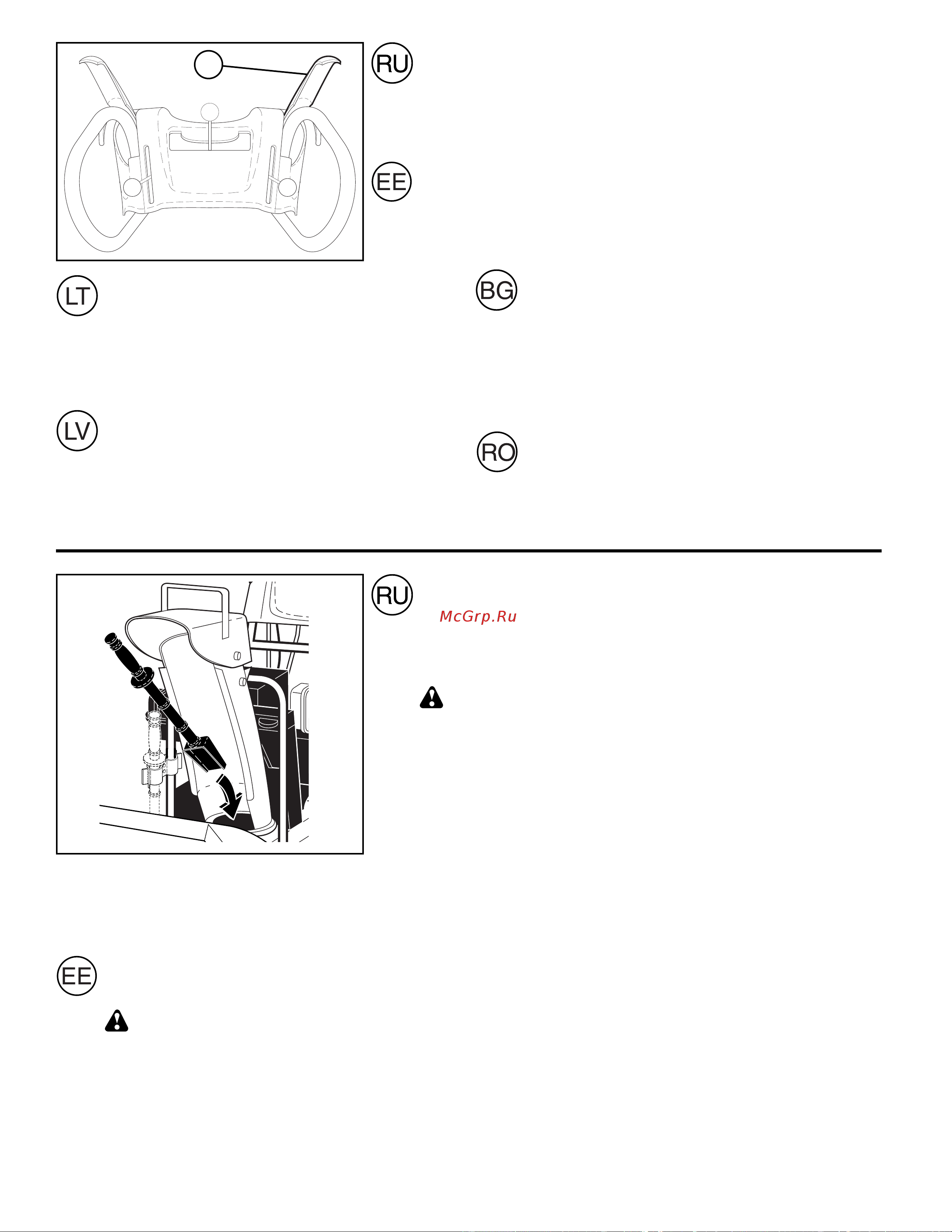 RU

EE

LT

BG

LV

RO

RU

McGrp.Ru

EE