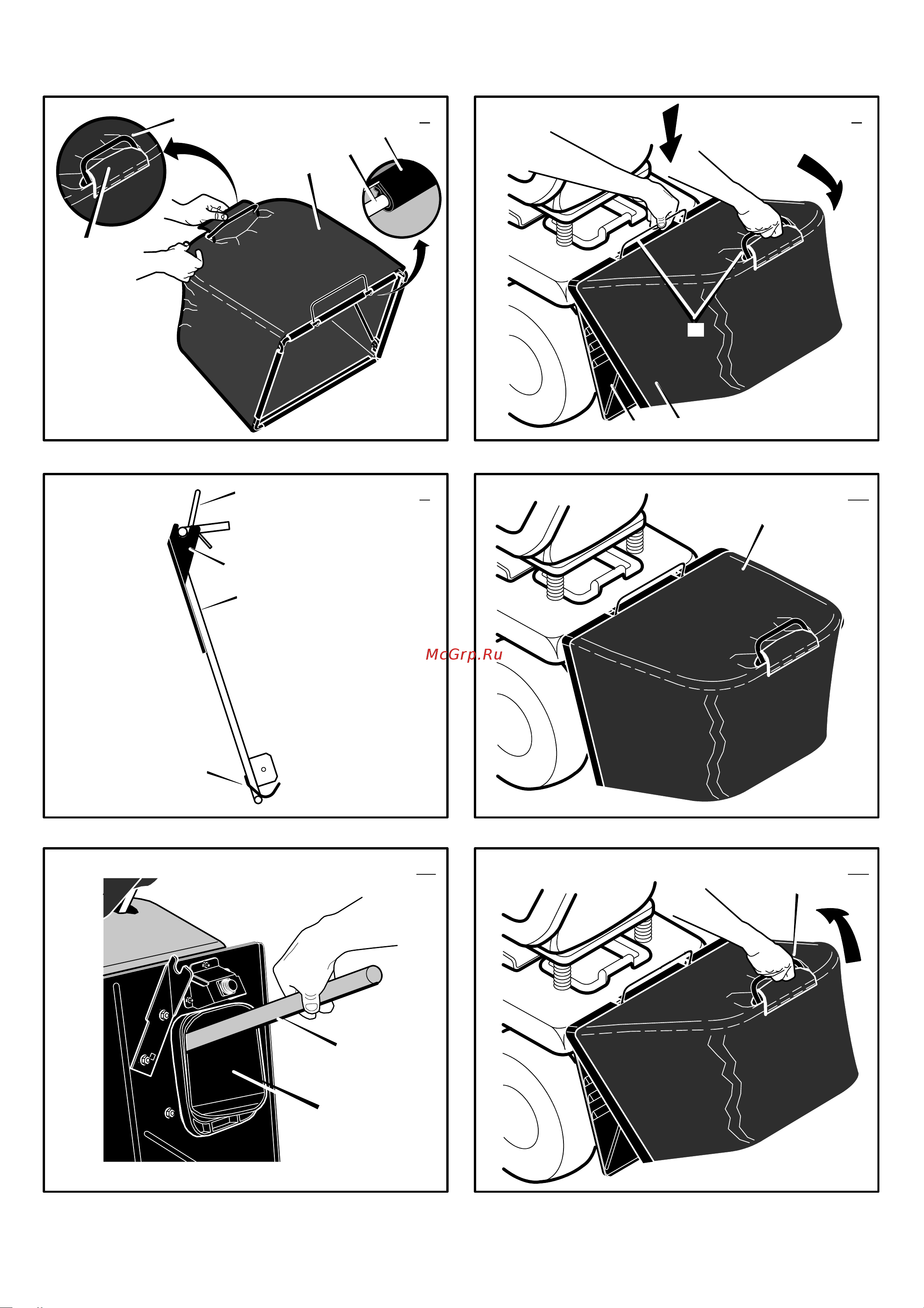 McGrp.Ru