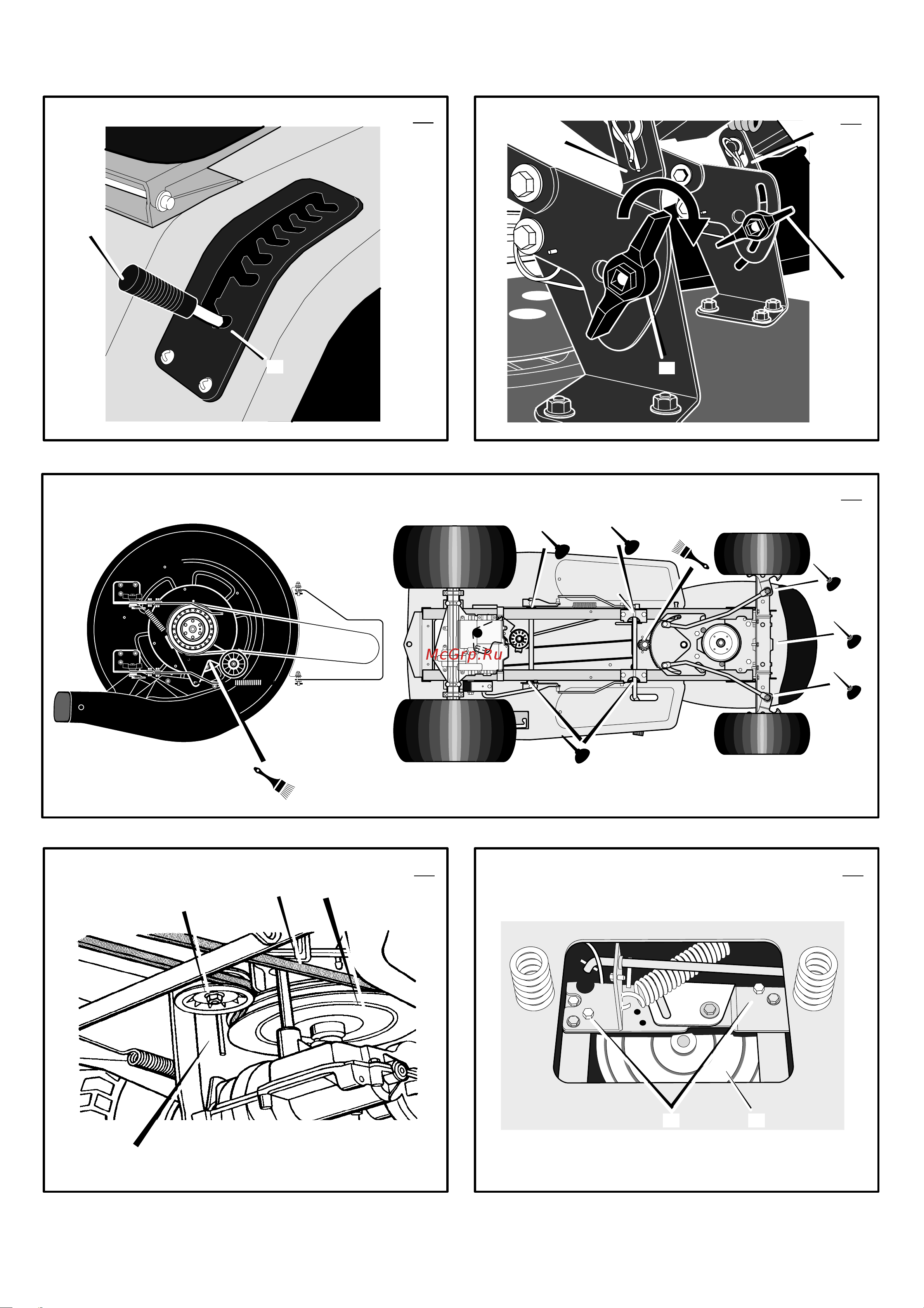 McGrp.Ru