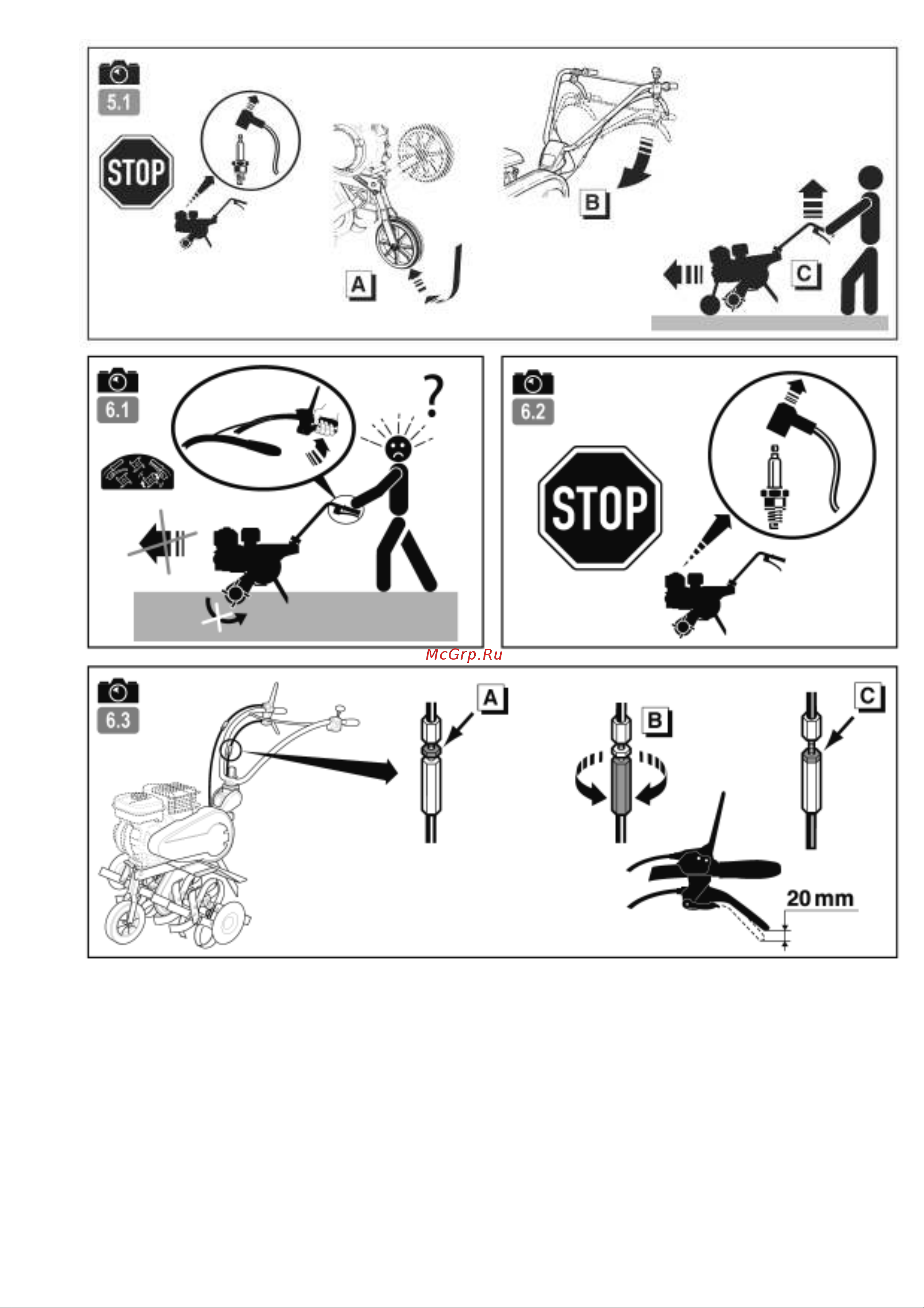 5.1

STOP

A

B

C

6.1

?

6.2

STOP

McGrp.Ru

6.3

A

B

C

20 mm