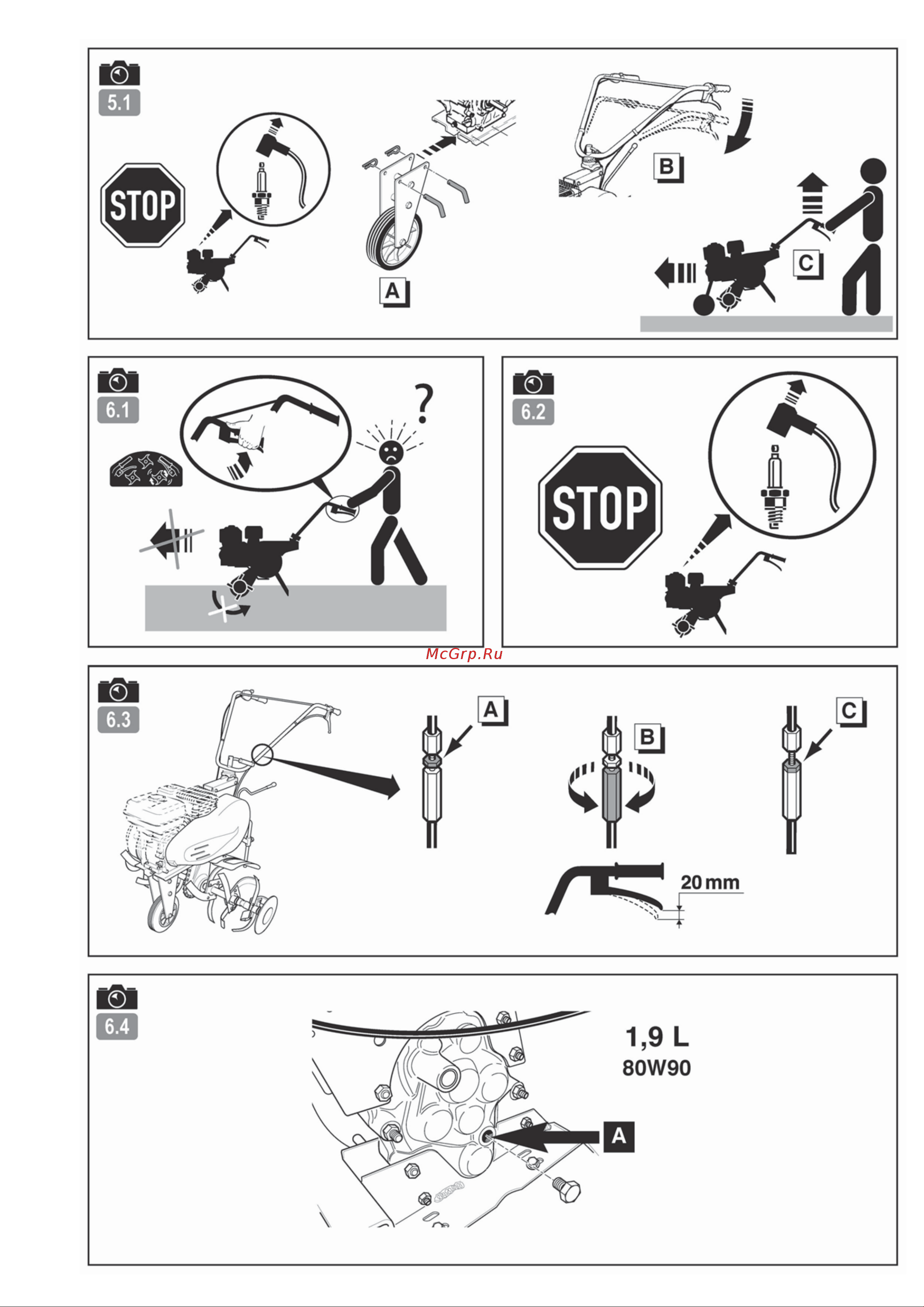 5.1

STOP

A

B

C

6.1

?

6.2

STOP

McGrp.Ru

6.3

A

B

C

20 mm

6.4

1,9 L
80W90

A