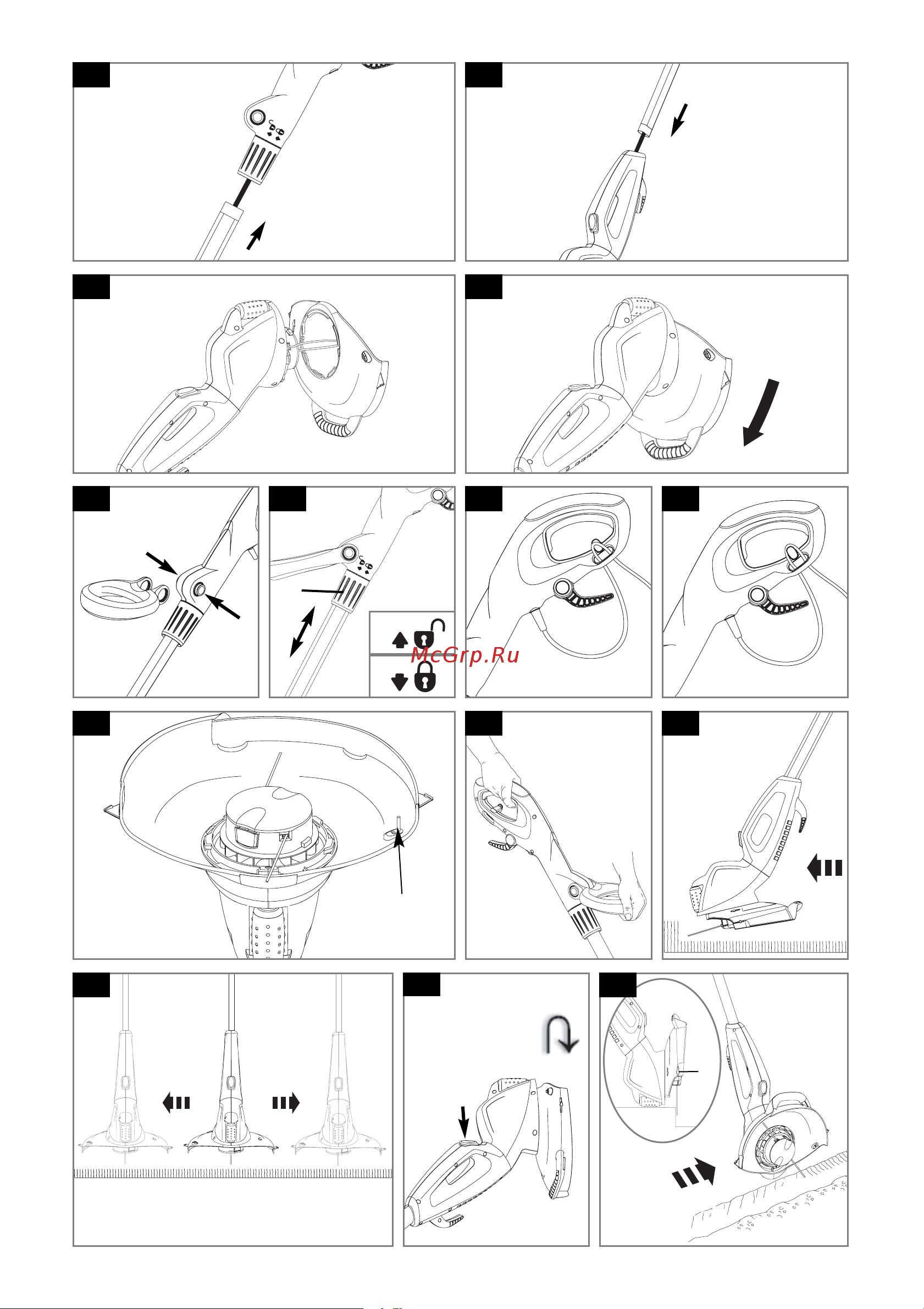 McGrp.Ru