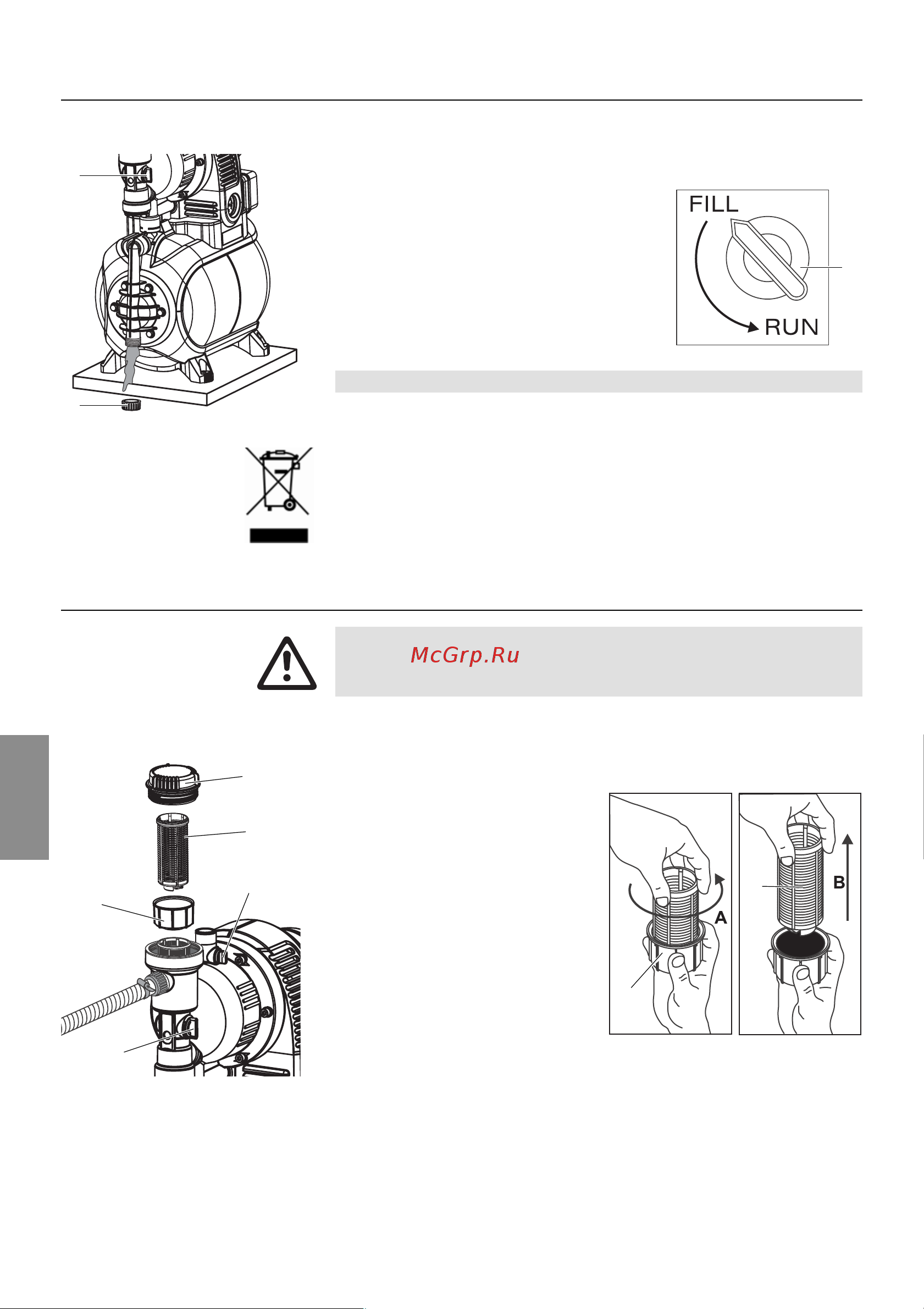 FILL

RUN

McGrp.Ru

A

B