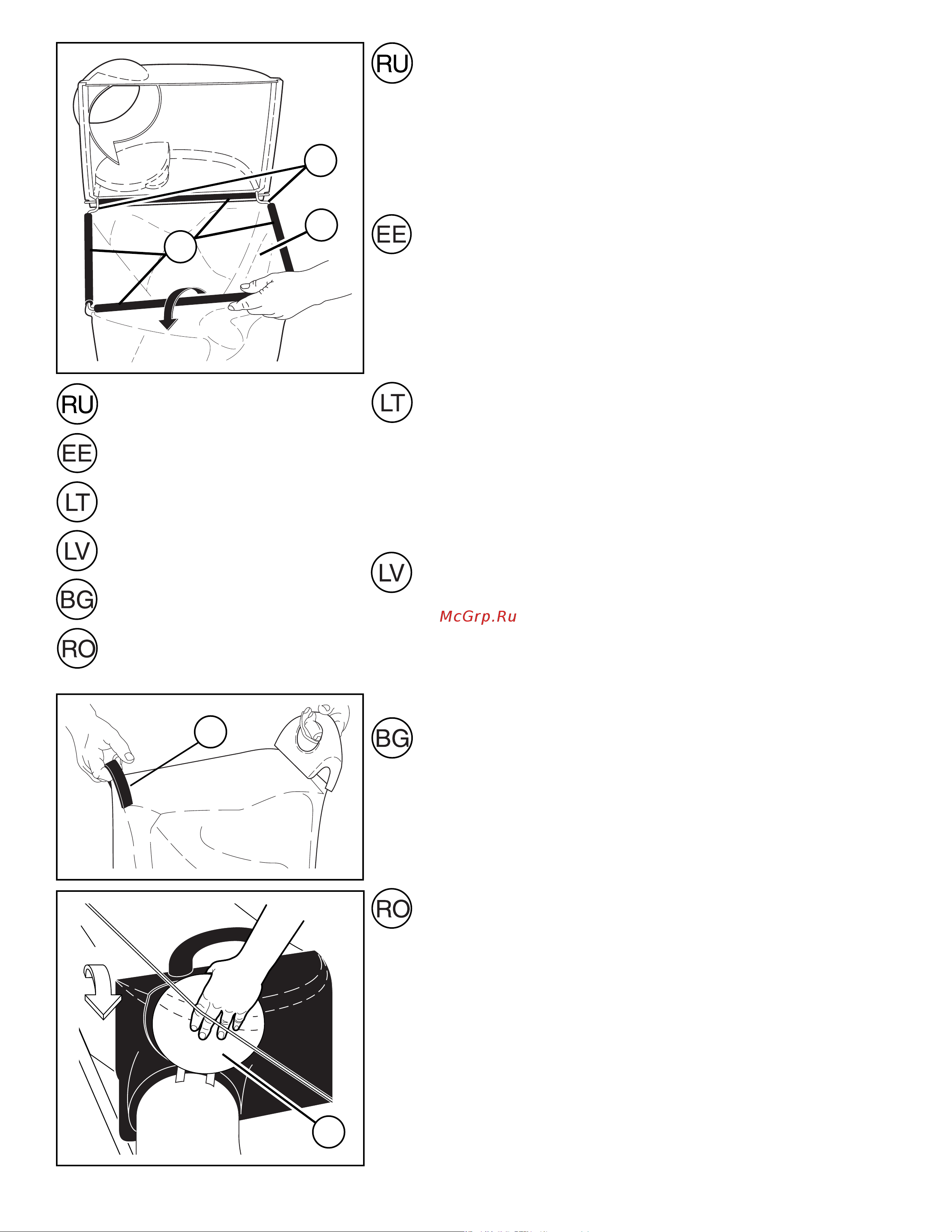 RU

EE

RU

EE

LT

LV

BG

RO

LT

LV

McGrp.Ru

BG

RO