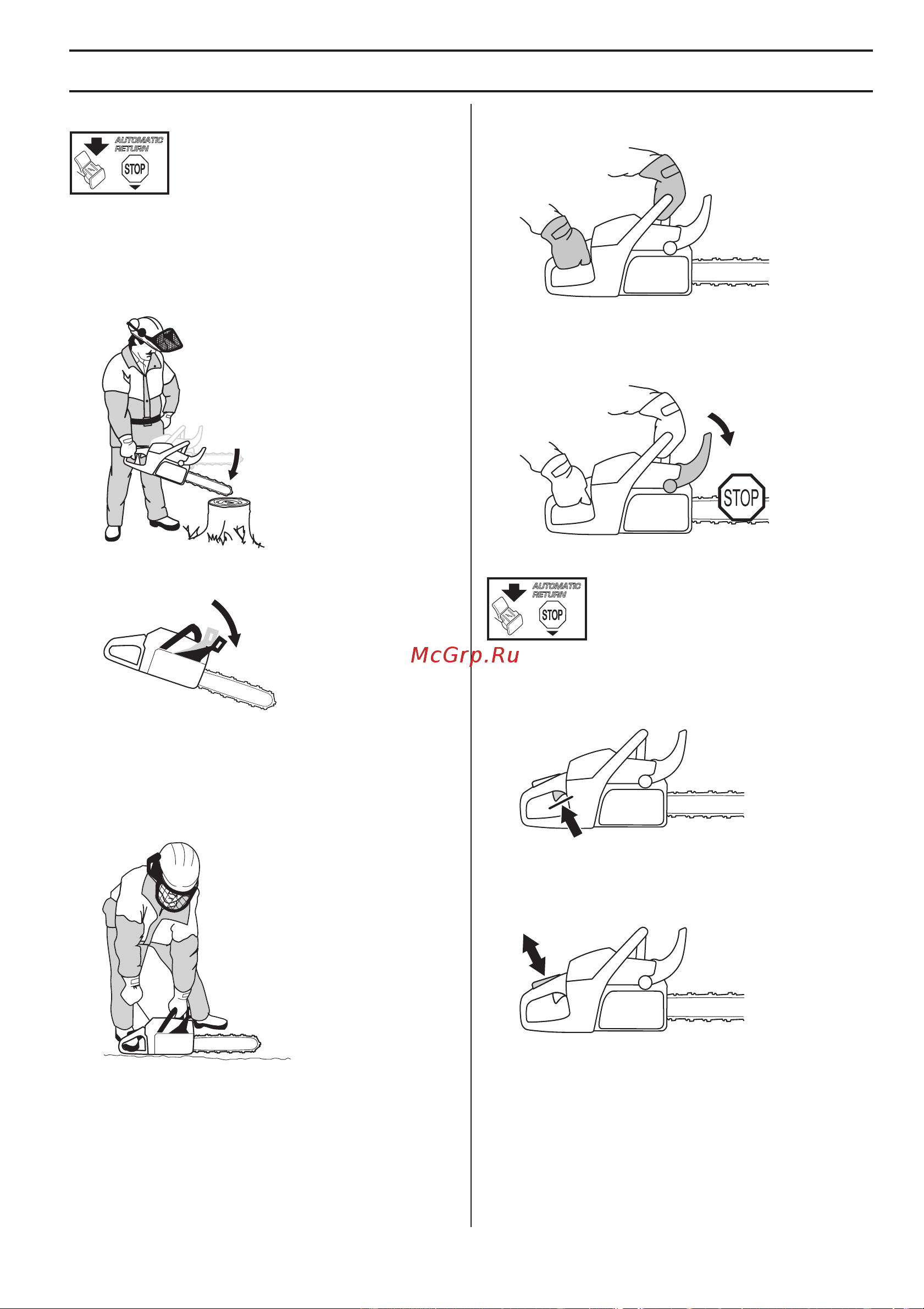 AUTOMATIC RETURN

STOP

STOP

AUTOMATIC RETURN

STOP

McGrp.Ru