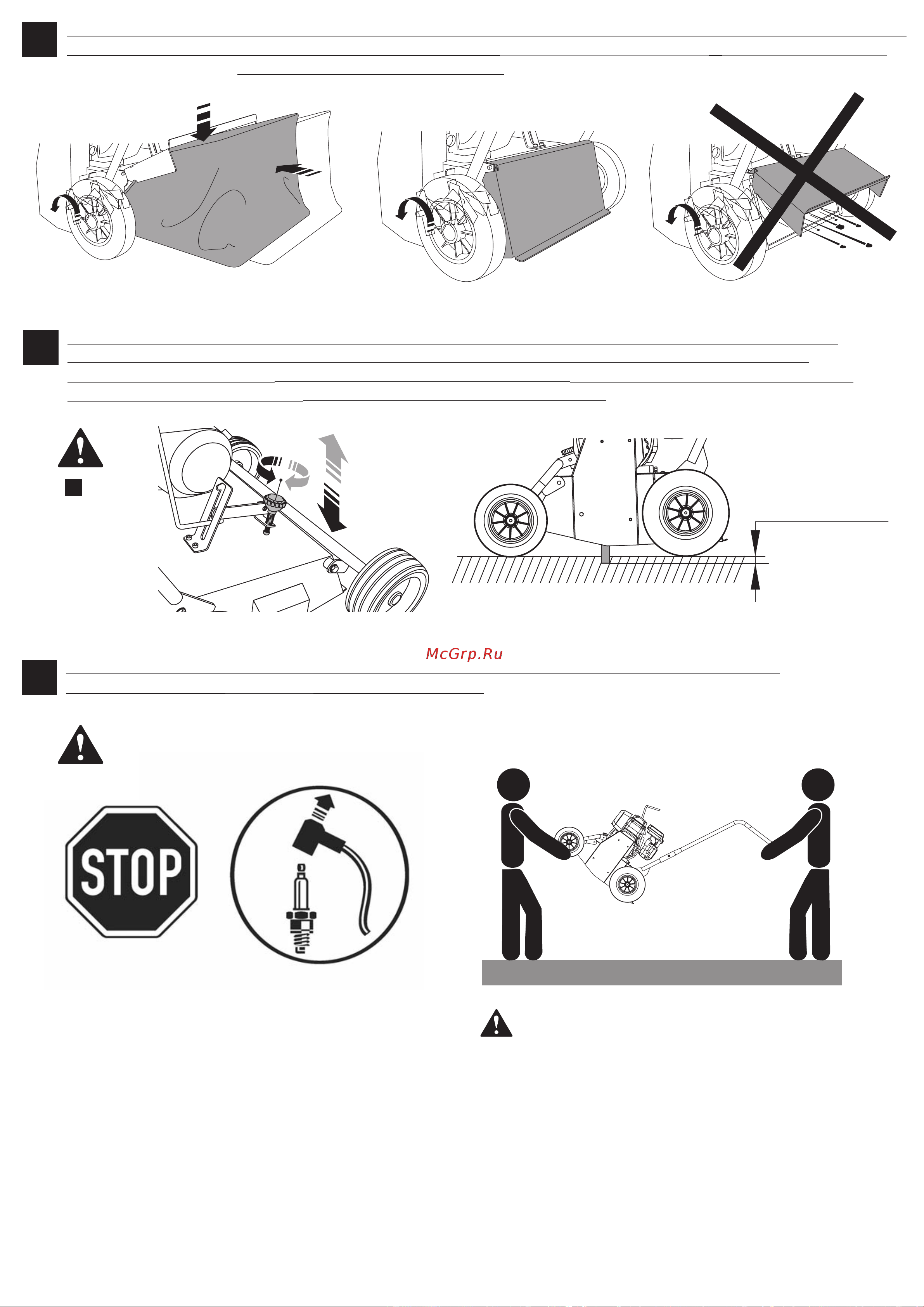 McGrp.Ru

STOP