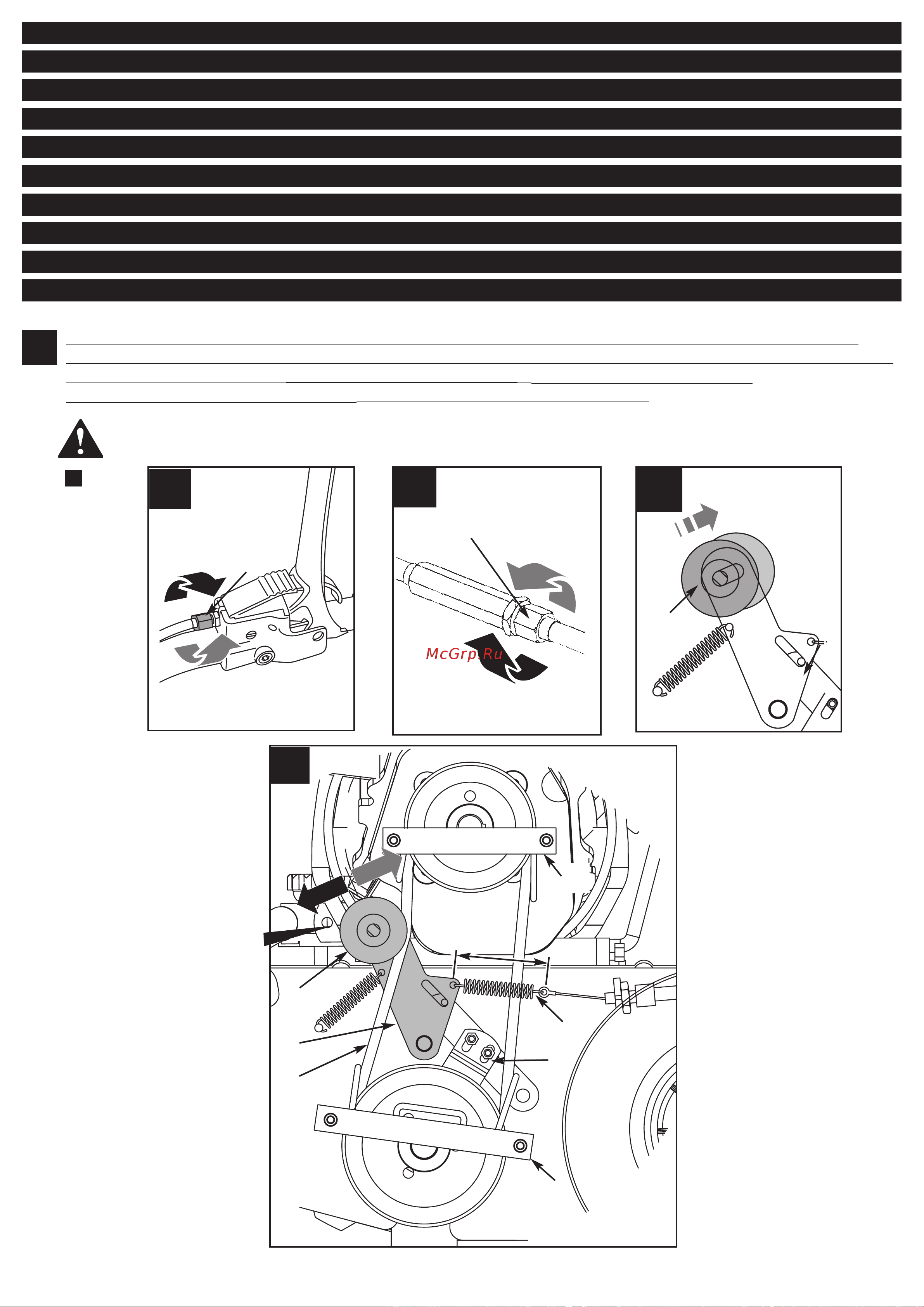 McGrp.Ru