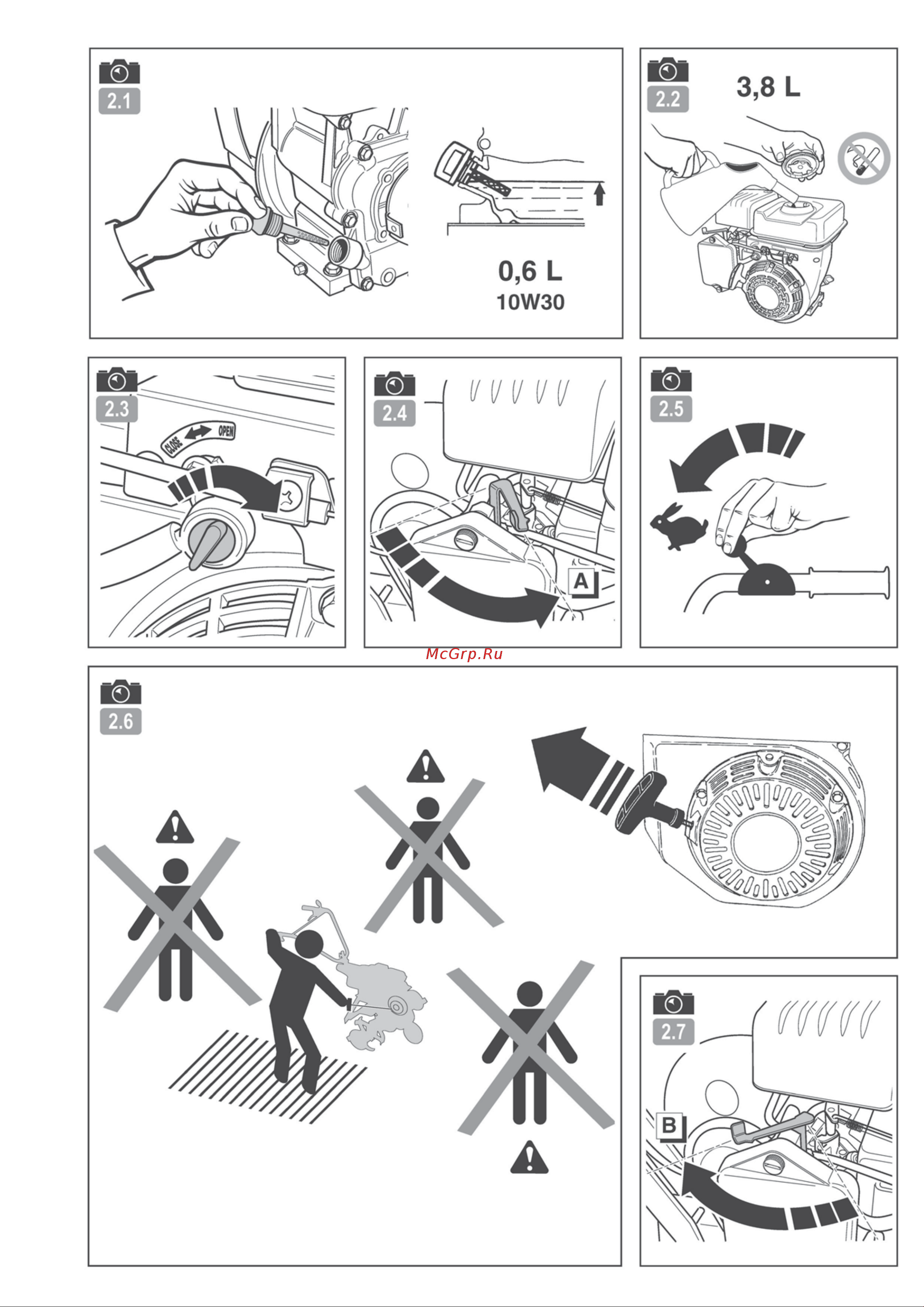 2.1

0,6 L
10W30

2.2

3,8 L

2.3

CLOSE OPEN

2.4

A

2.5

McGrp.Ru

2.6

2.7

B