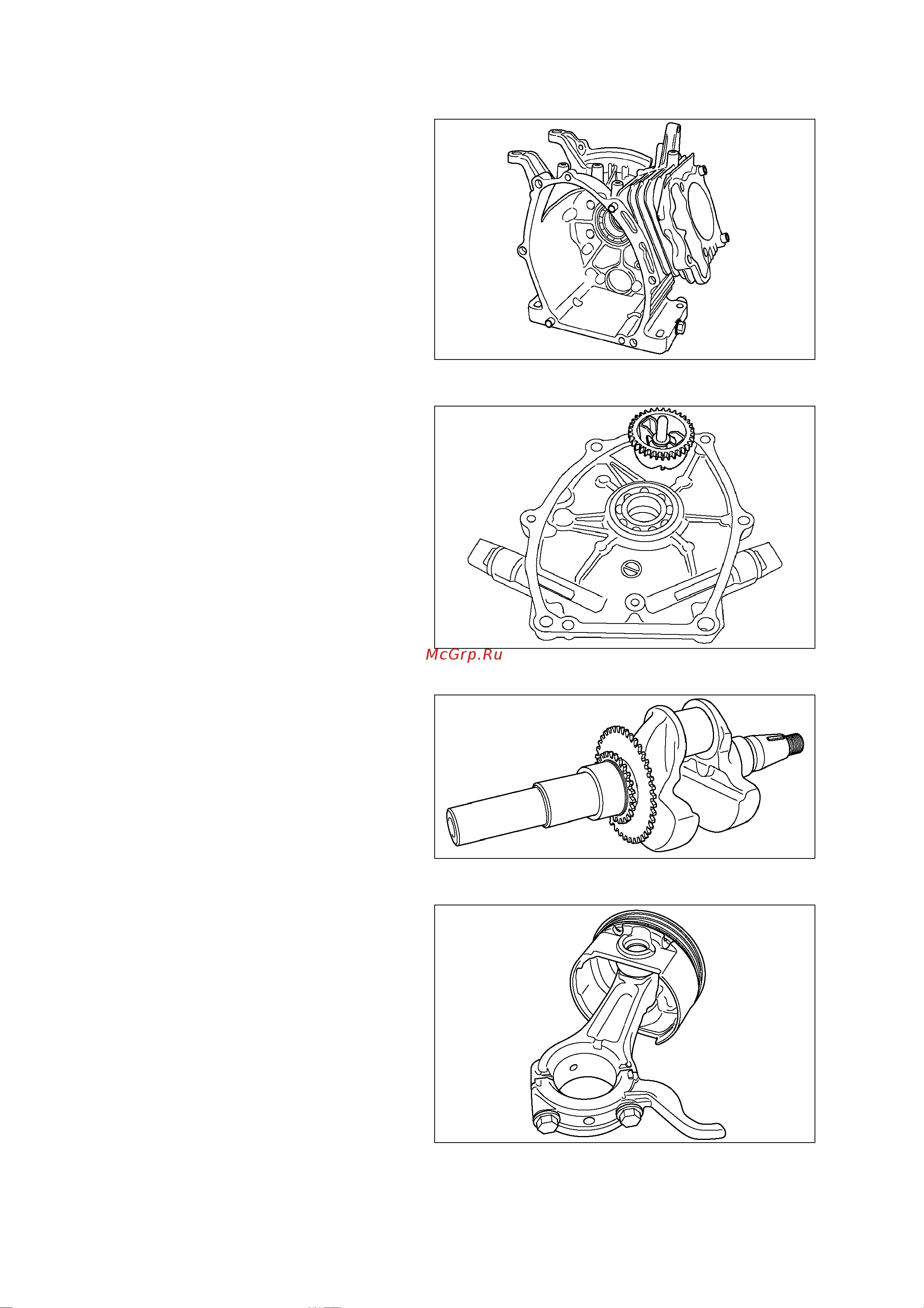 McGrp.Ru