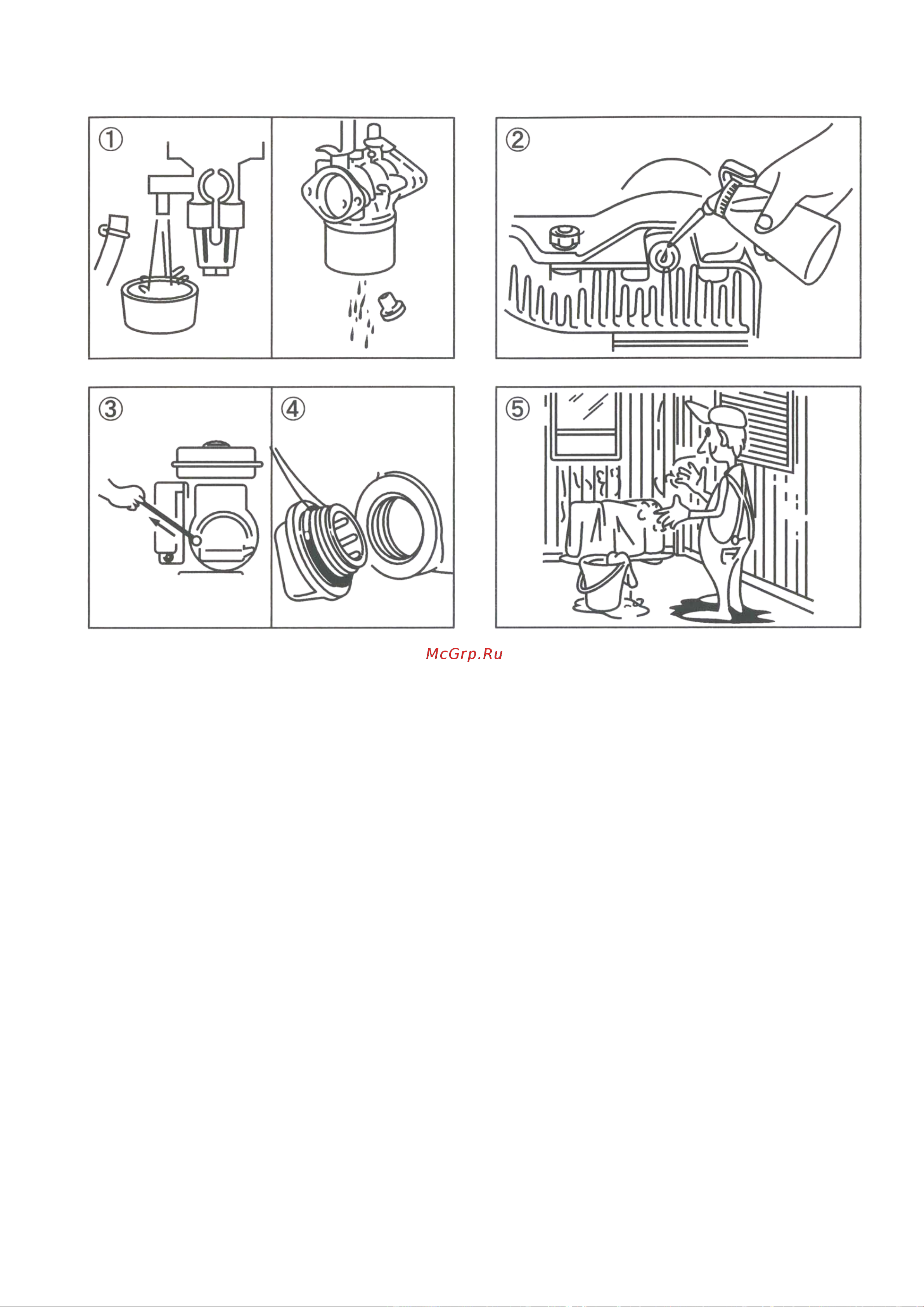 ①

②

③

④

⑤

McGrp.Ru