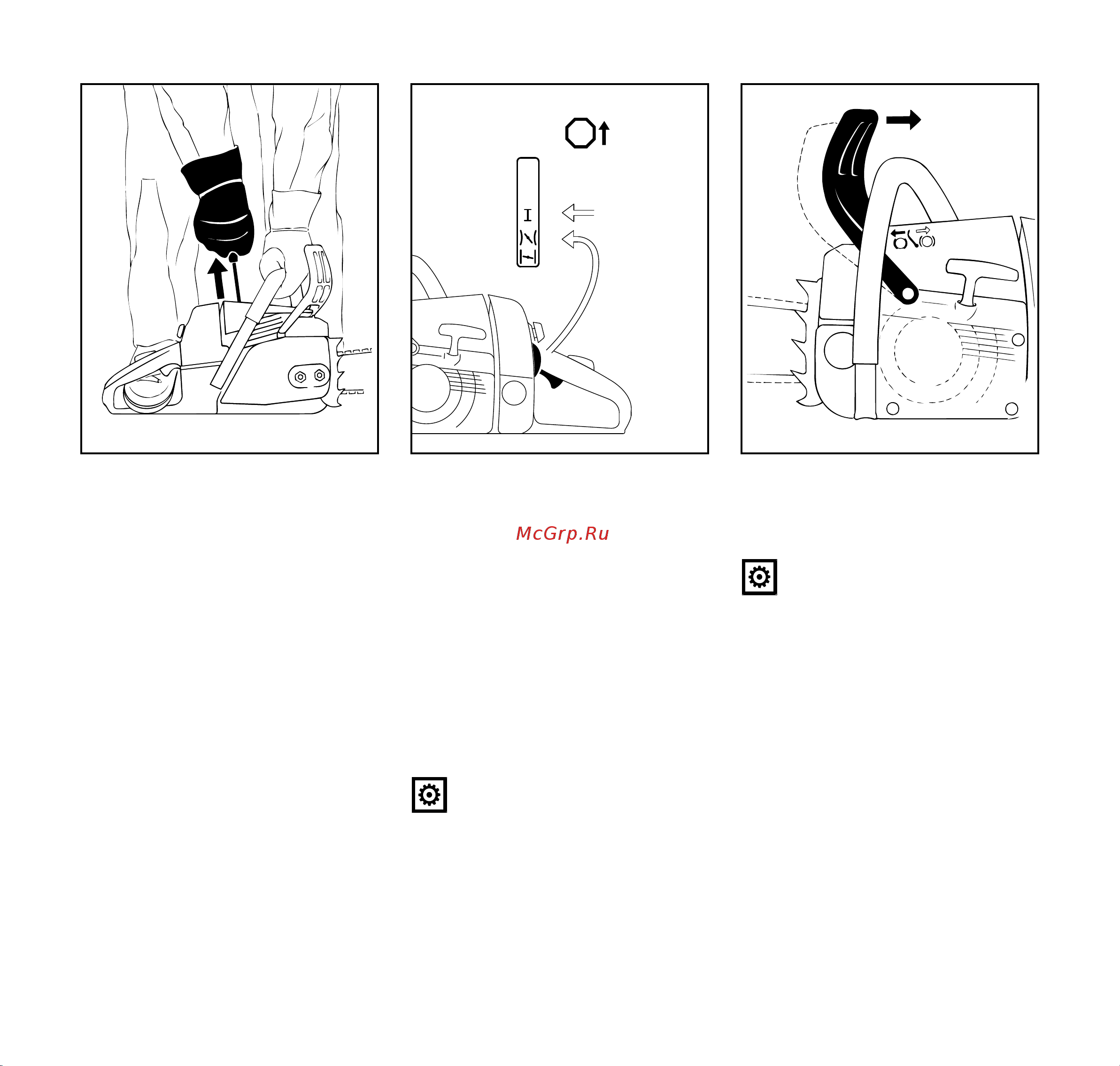 I

McGrp.Ru