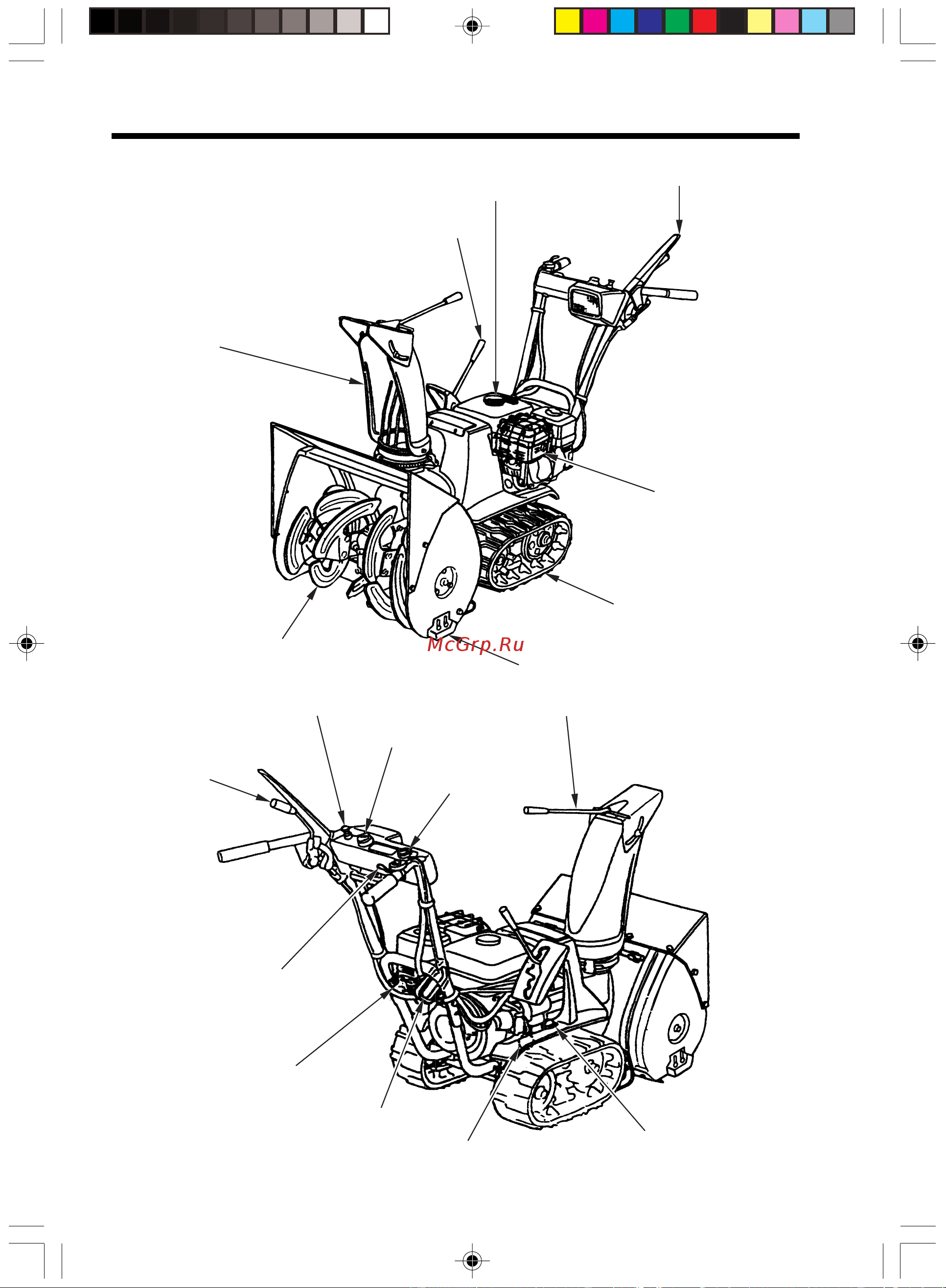 McGrp.Ru