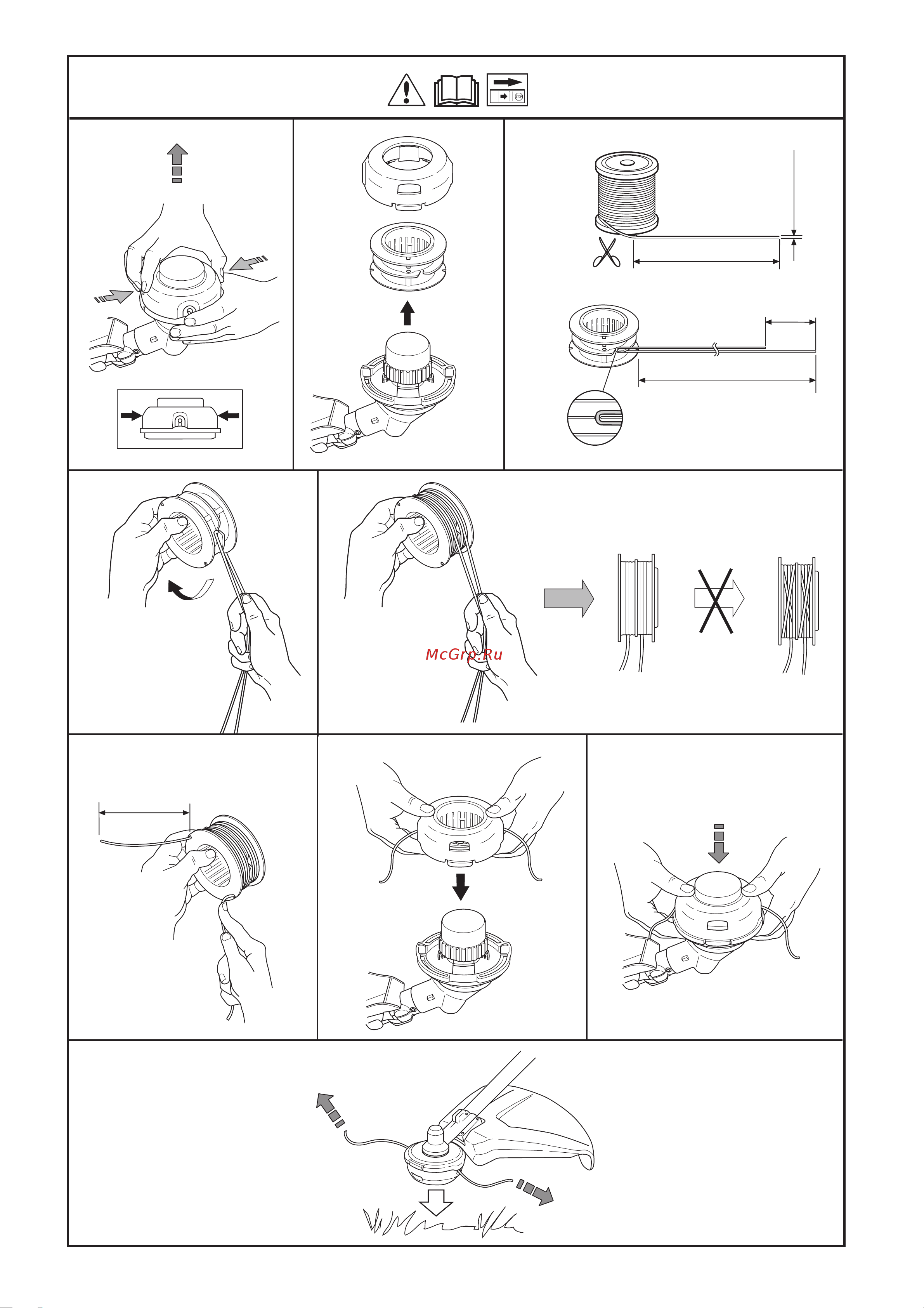 STOP

McGrp.Ru