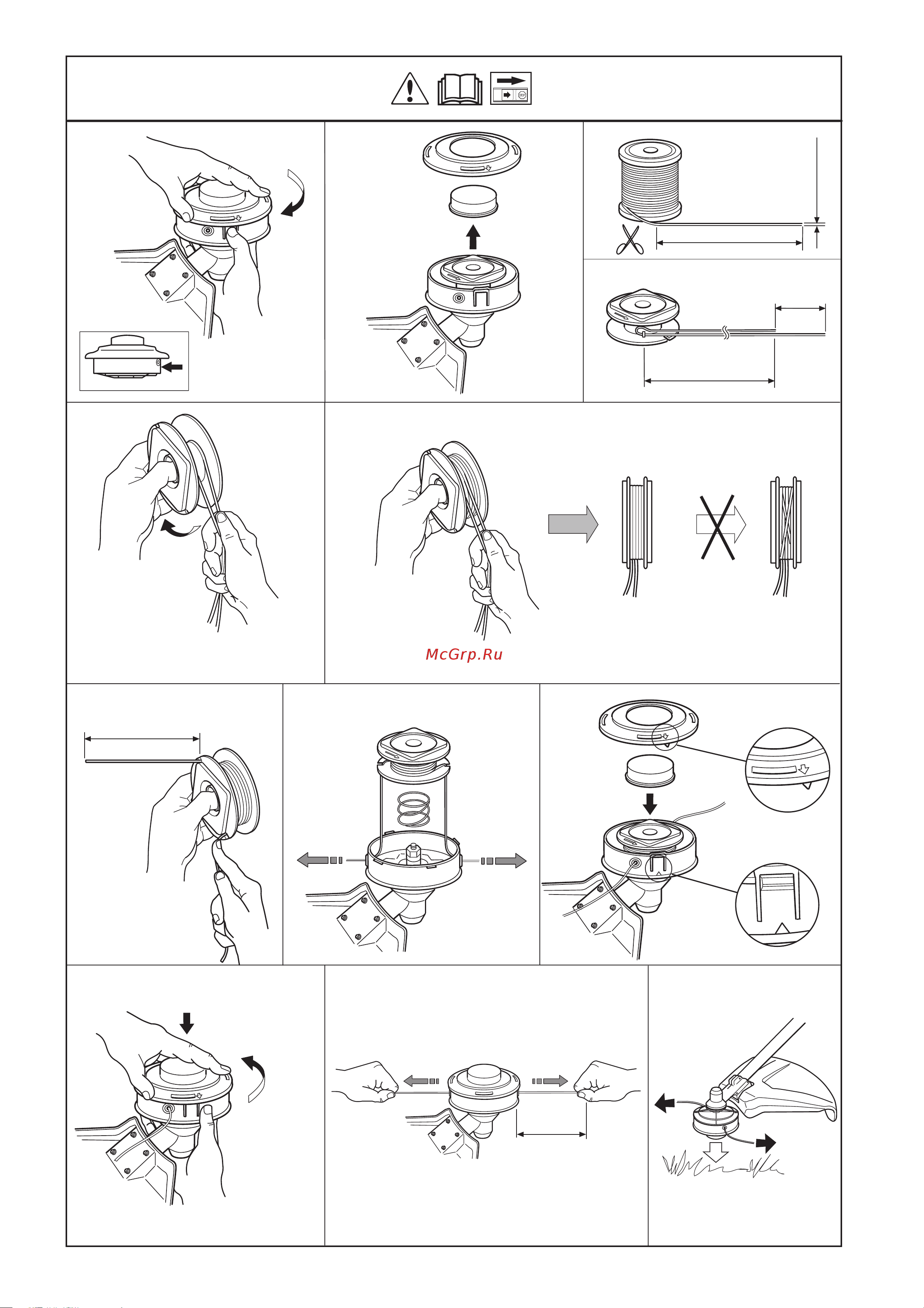 McGrp.Ru