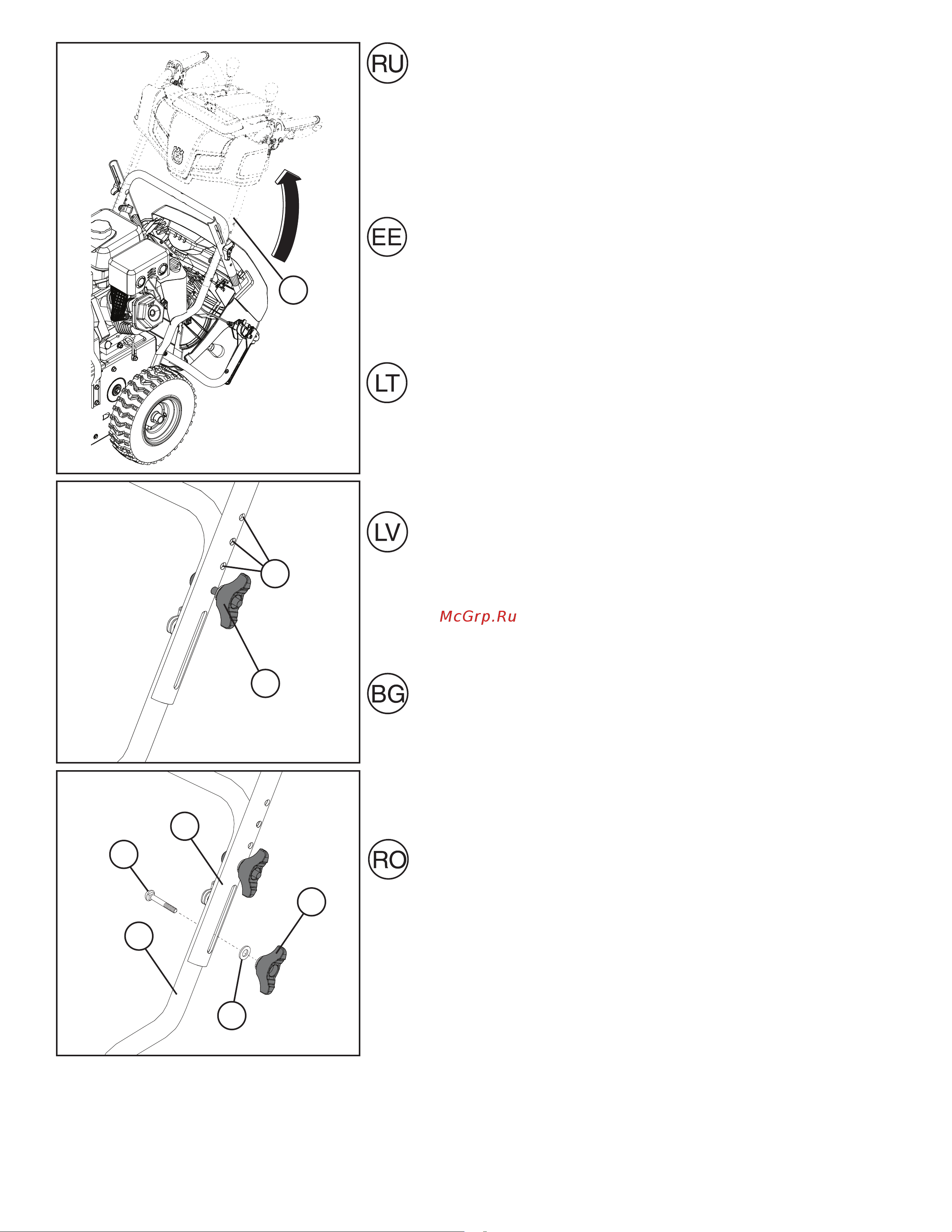 RU

EE

LT

LV

McGrp.Ru

BG

RO