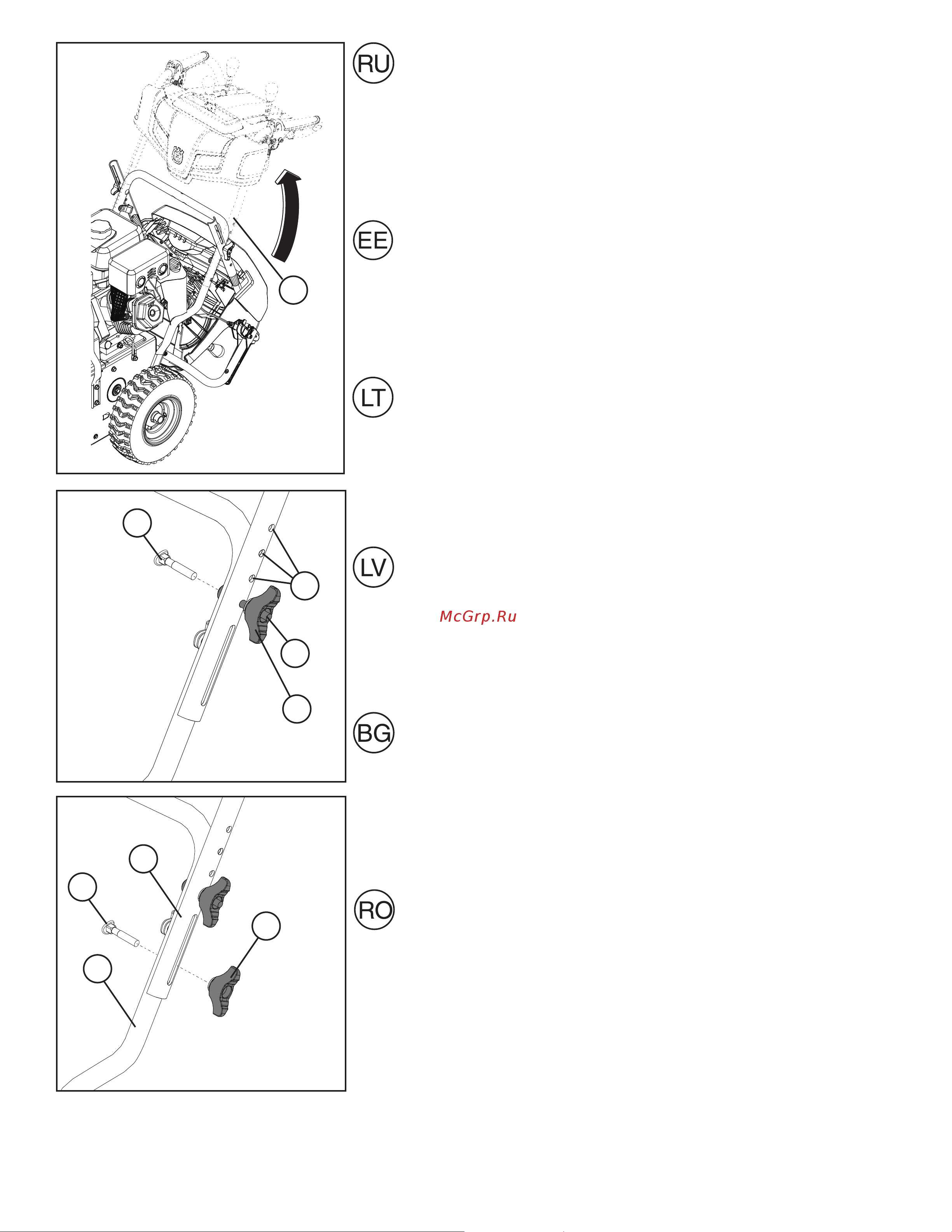 RU

EE

LT

LV

McGrp.Ru

BG

RO