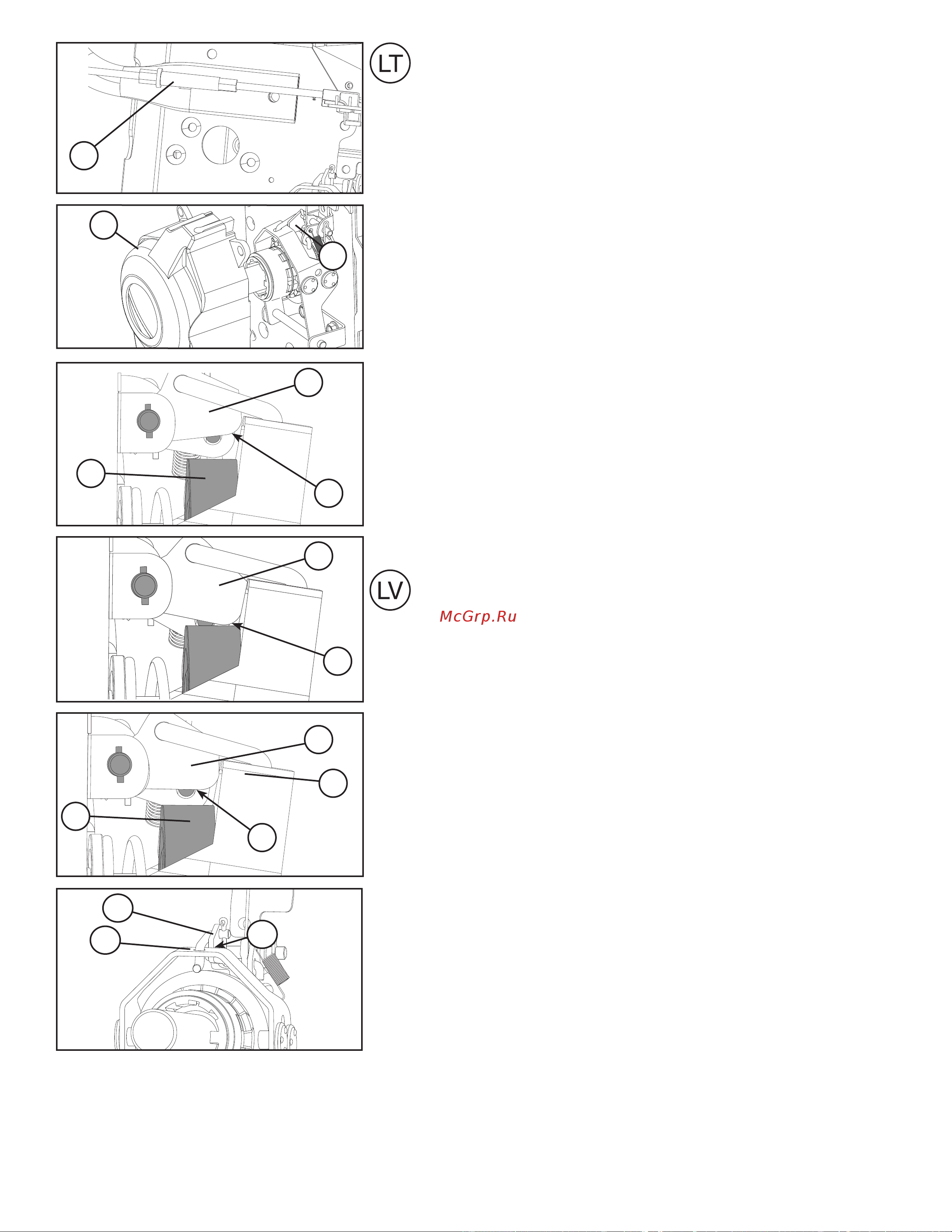 LT

LV

McGrp.Ru