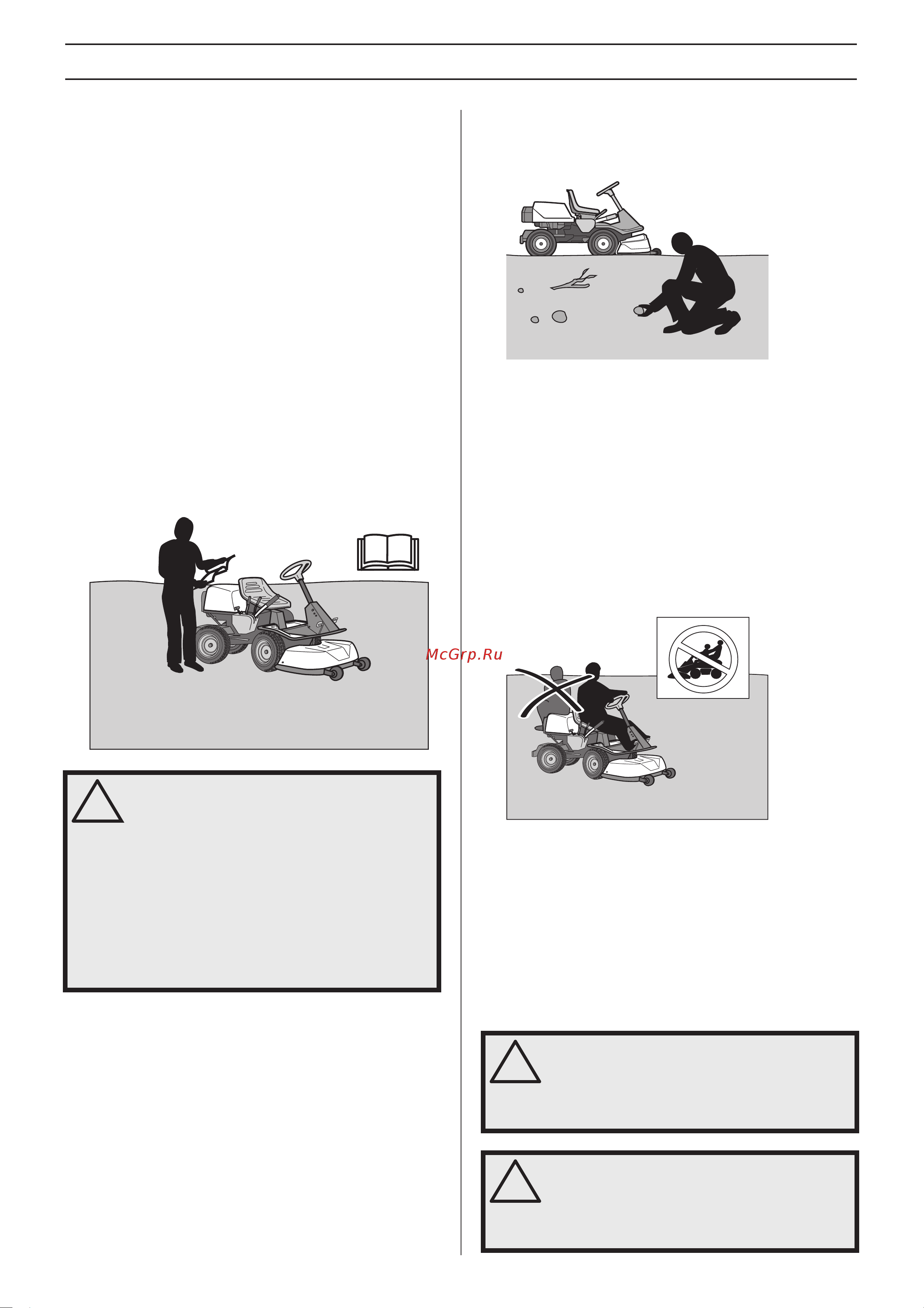 McGrp.Ru