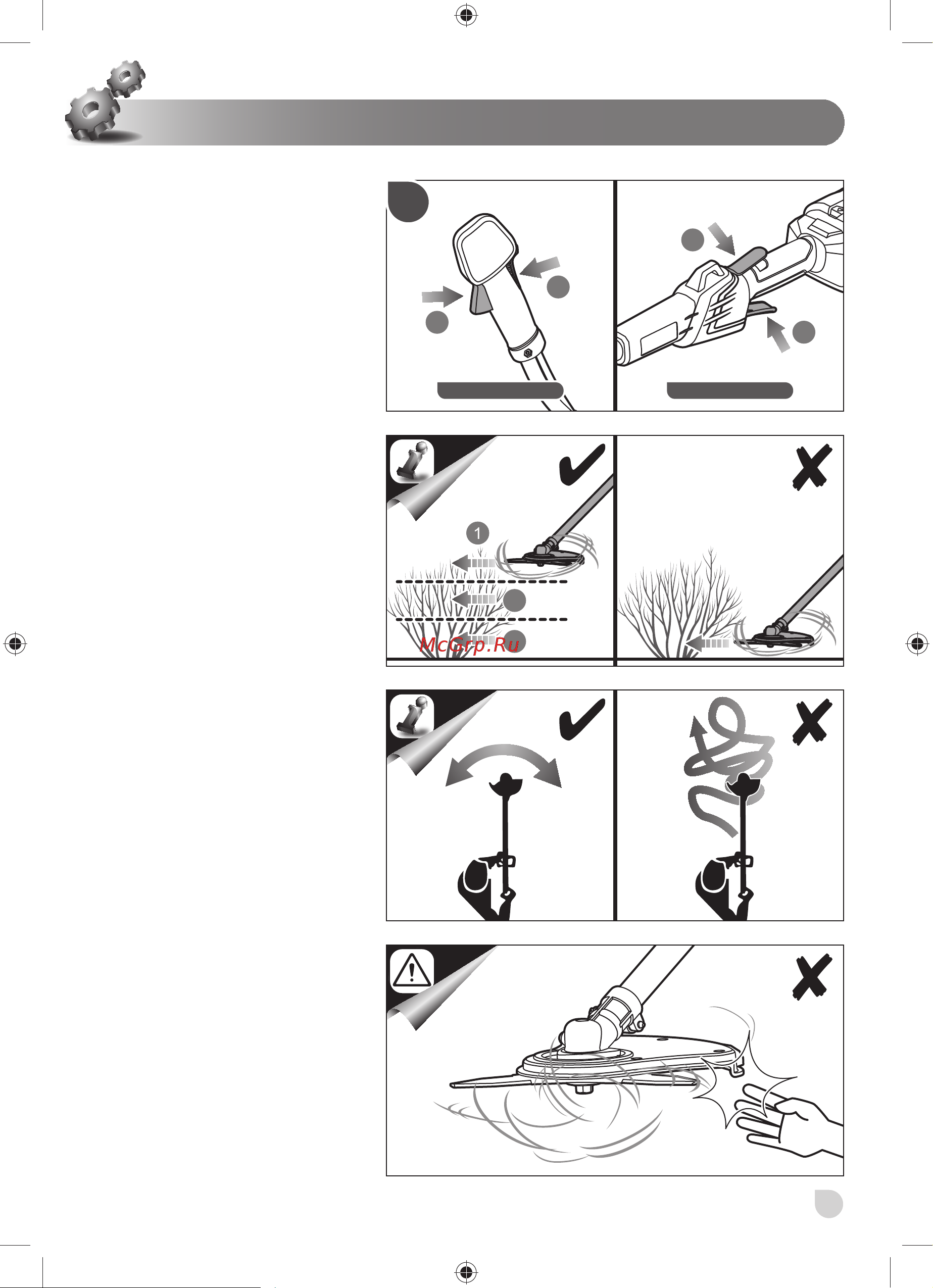 1

McGrp.Ru