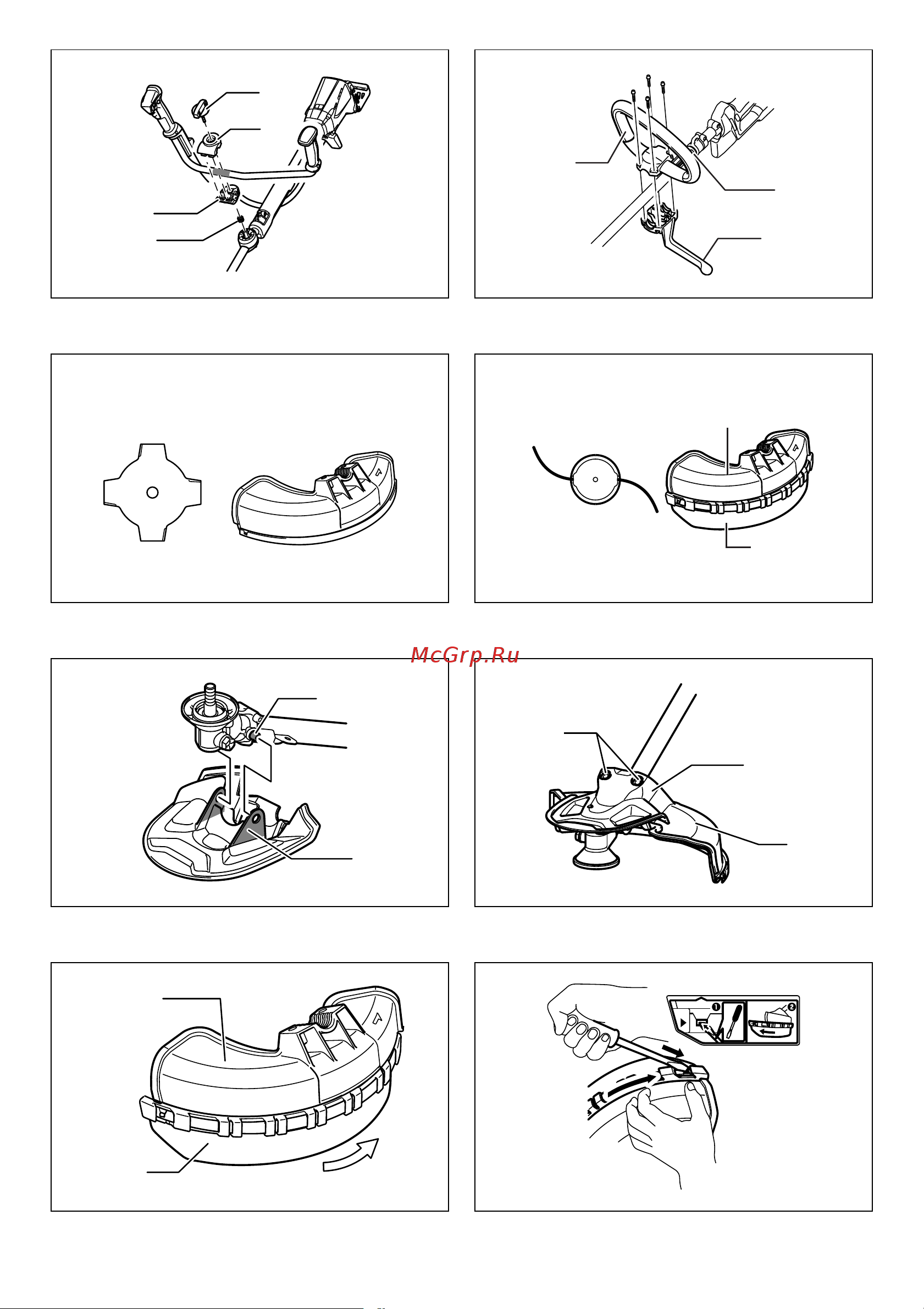 McGrp.Ru