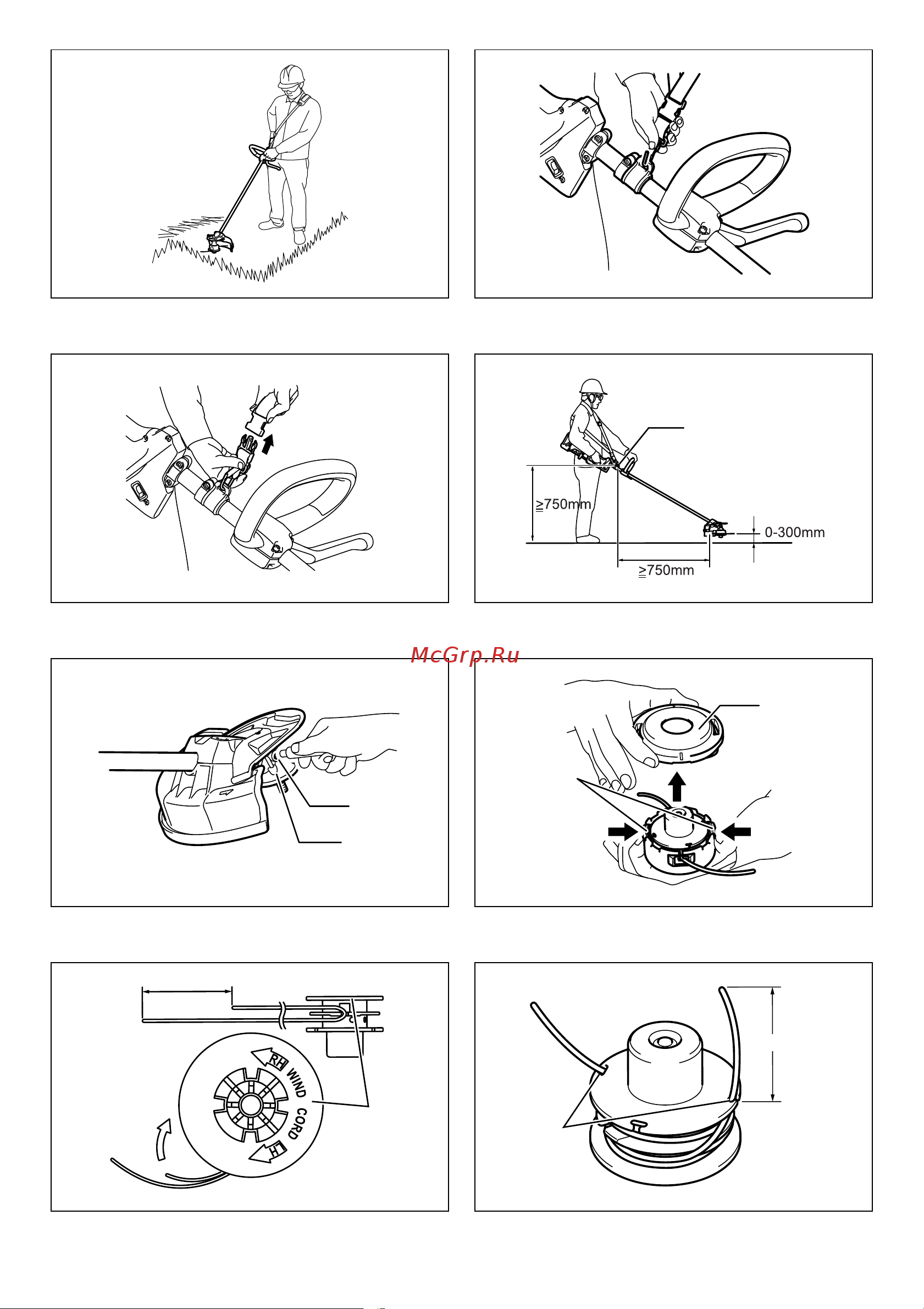 ≥750mm

0-300mm

≥750mm

McGrp.Ru

RH WIND CORD LH