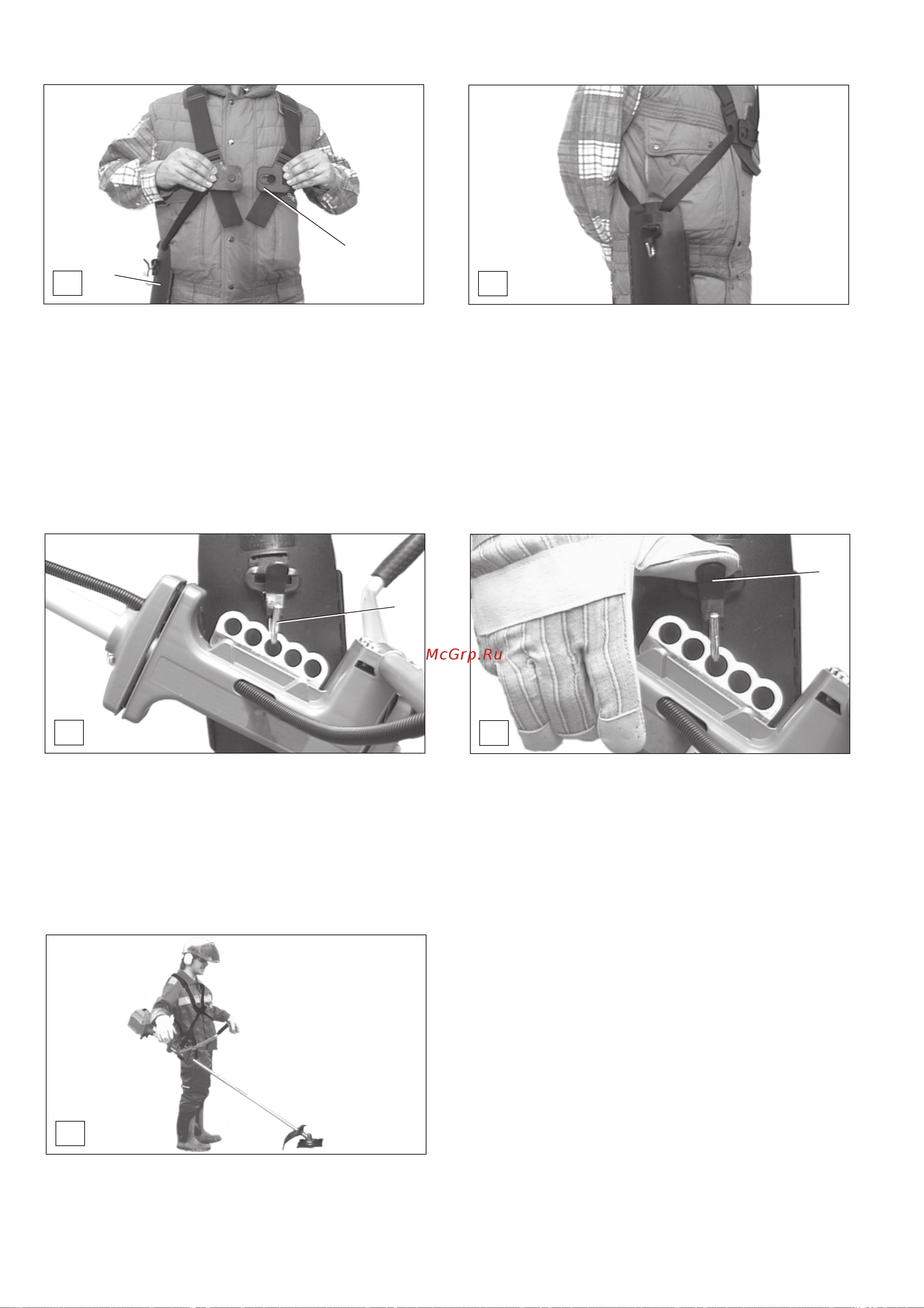 McGrp.Ru