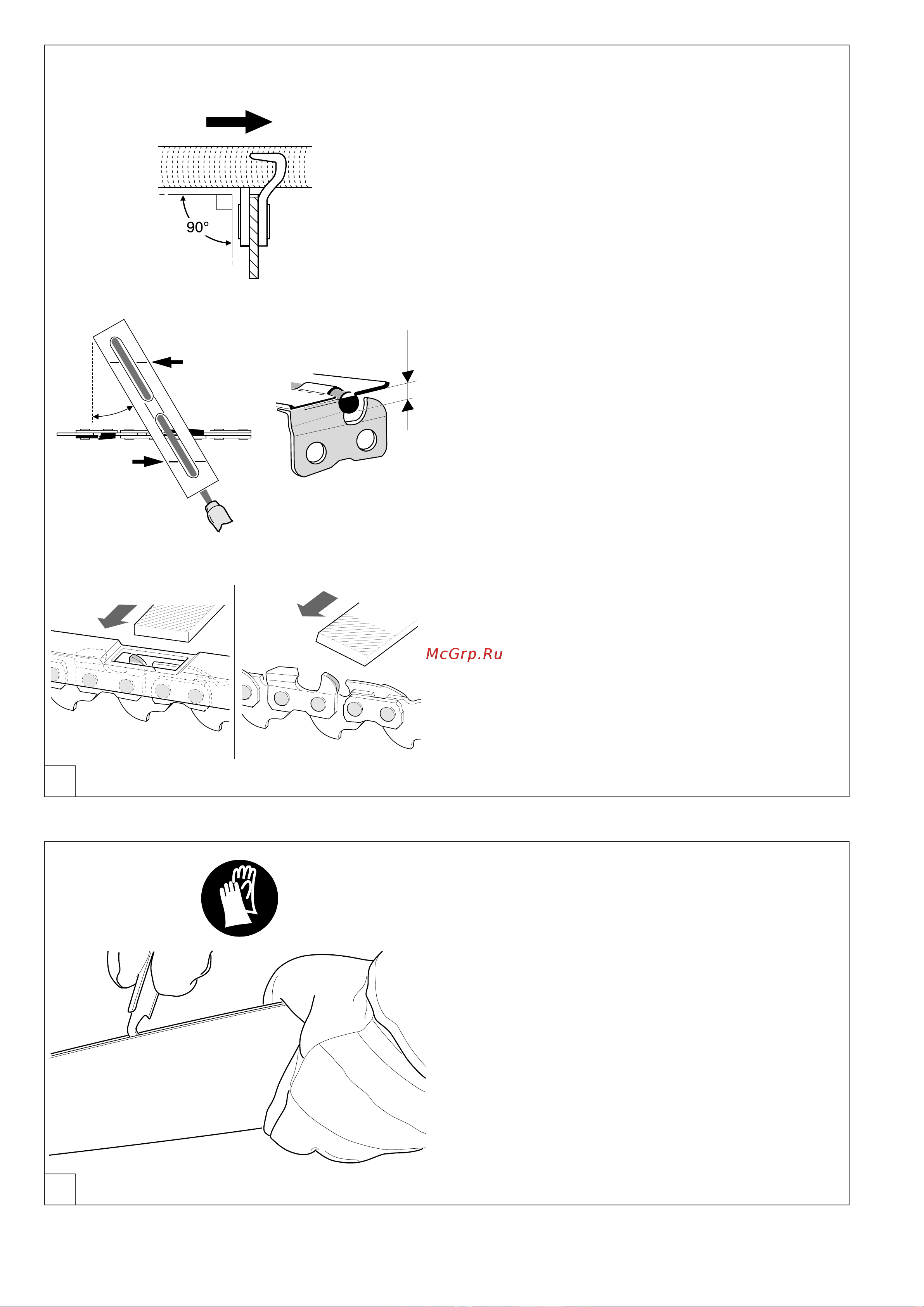 90°

McGrp.Ru