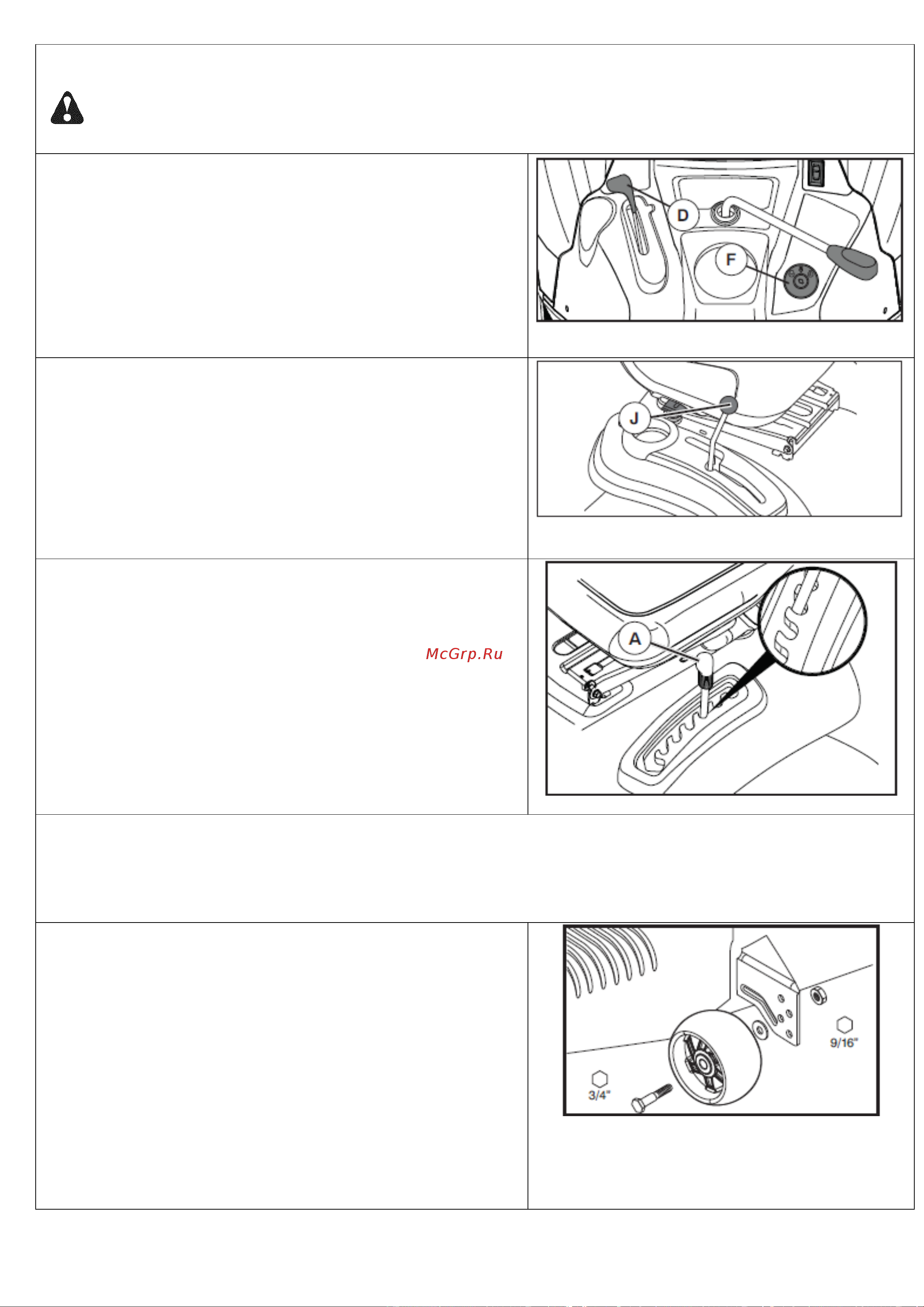 D

F

J

McGrp.Ru

A

9/16"

3/4"