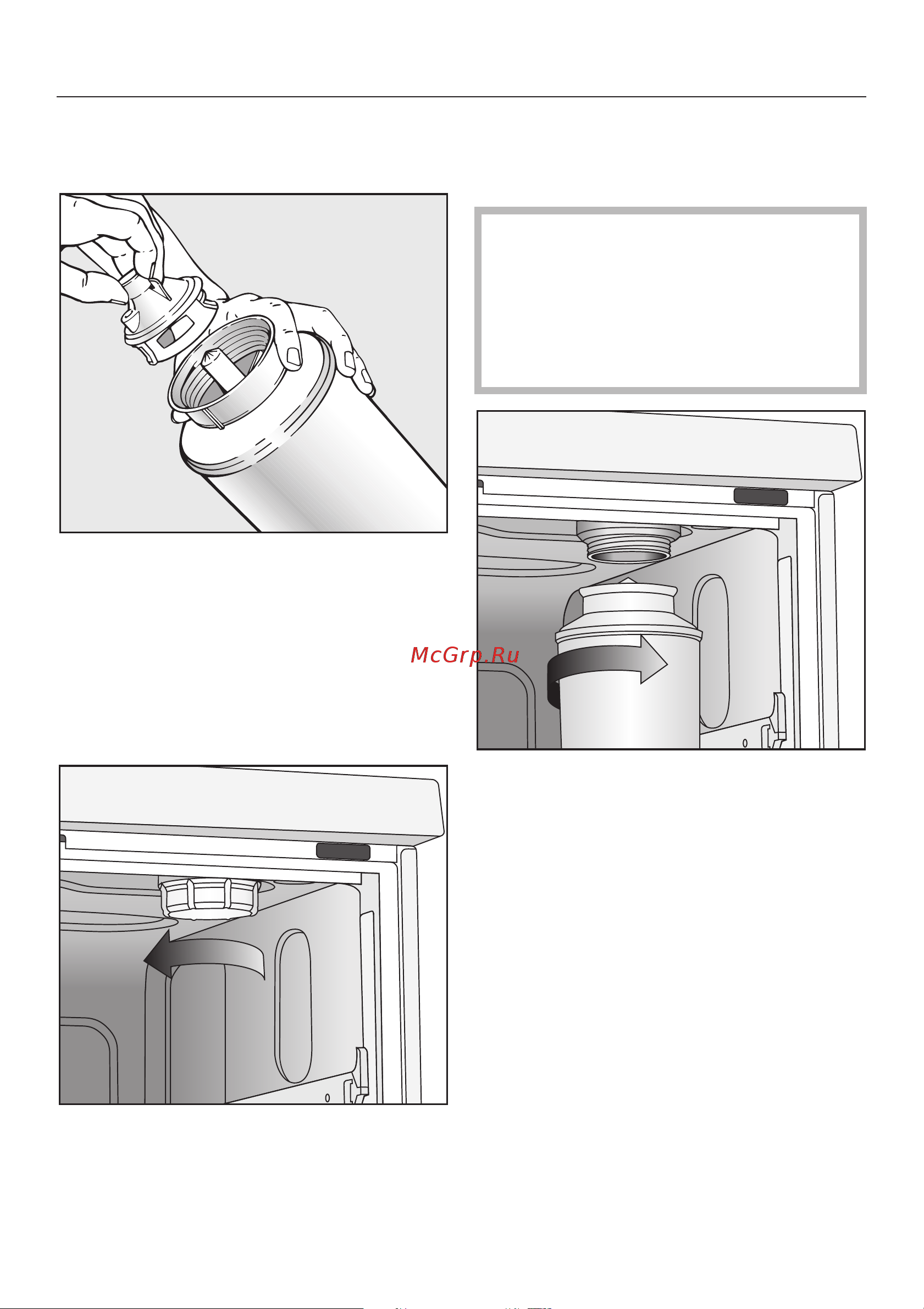 McGrp.Ru