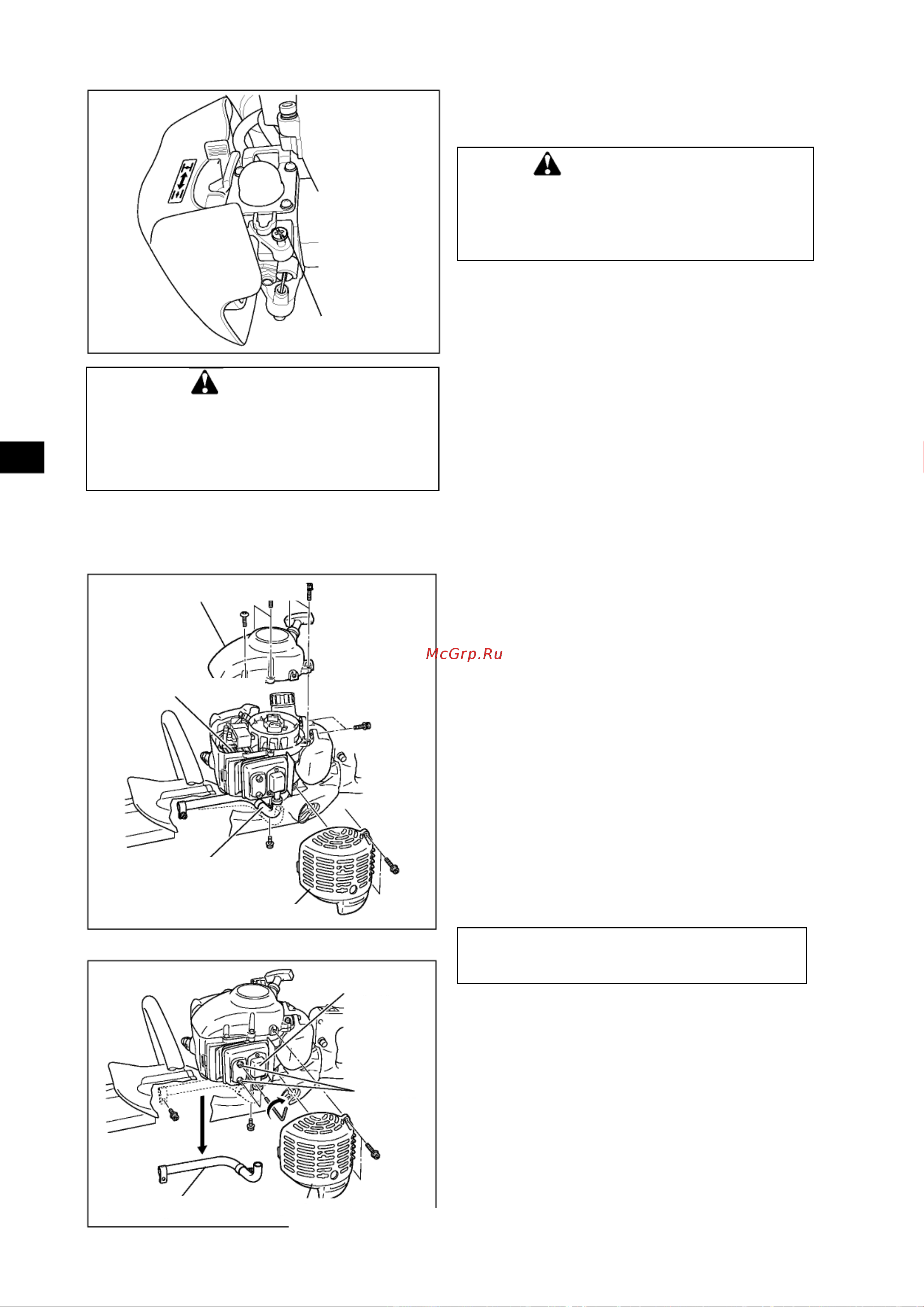 McGrp.Ru