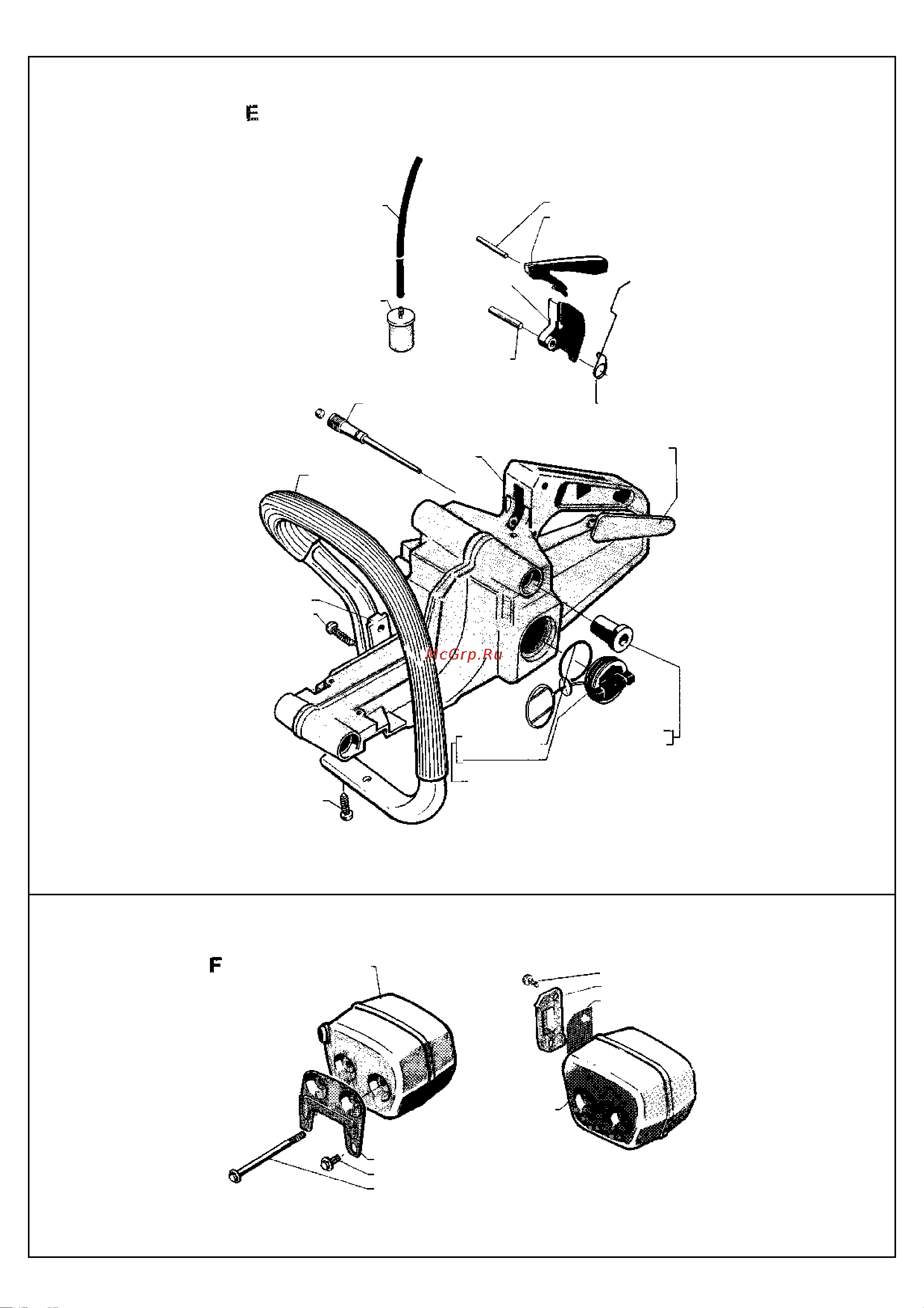 E

McGrp.Ru

F