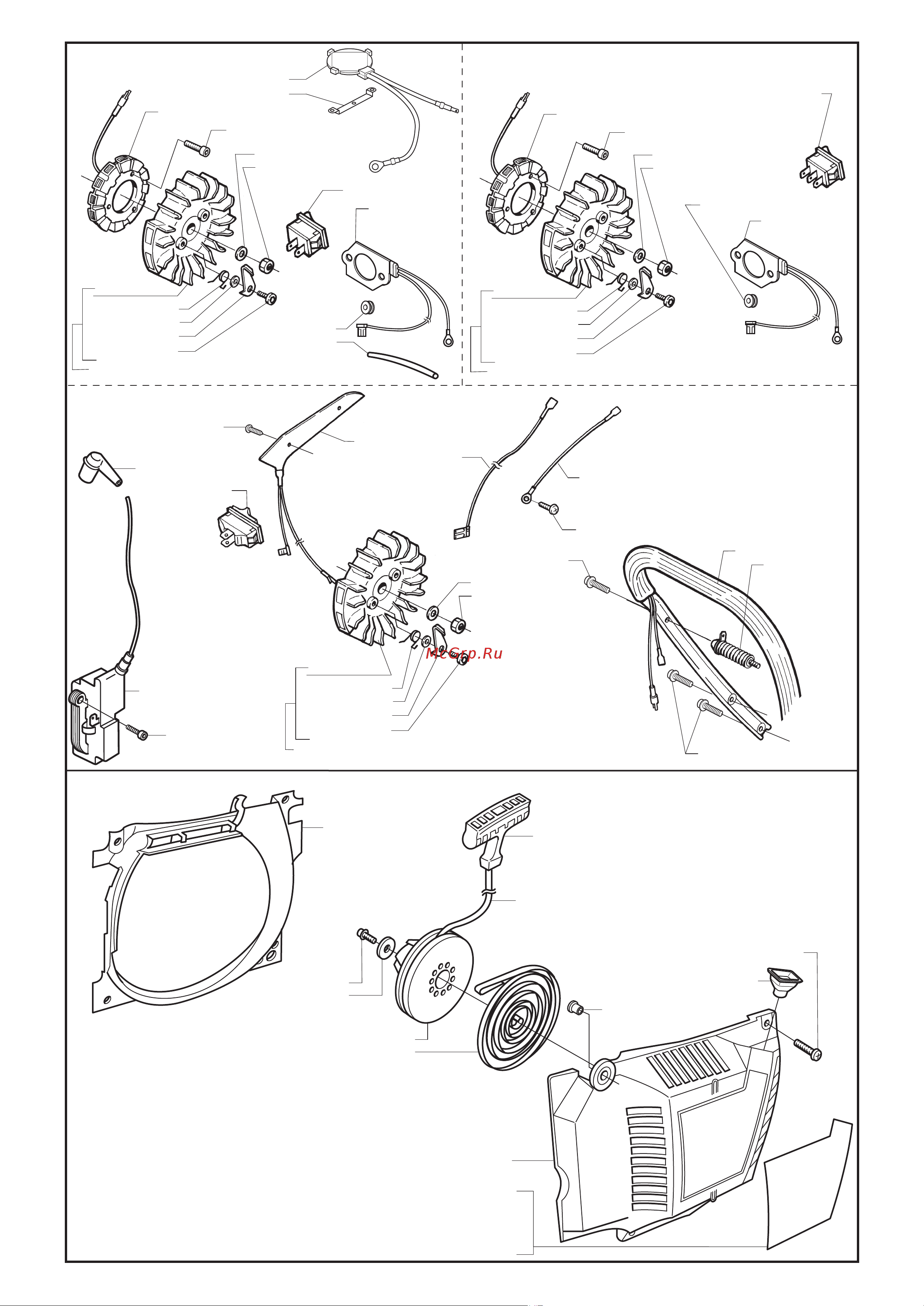 McGrp.Ru