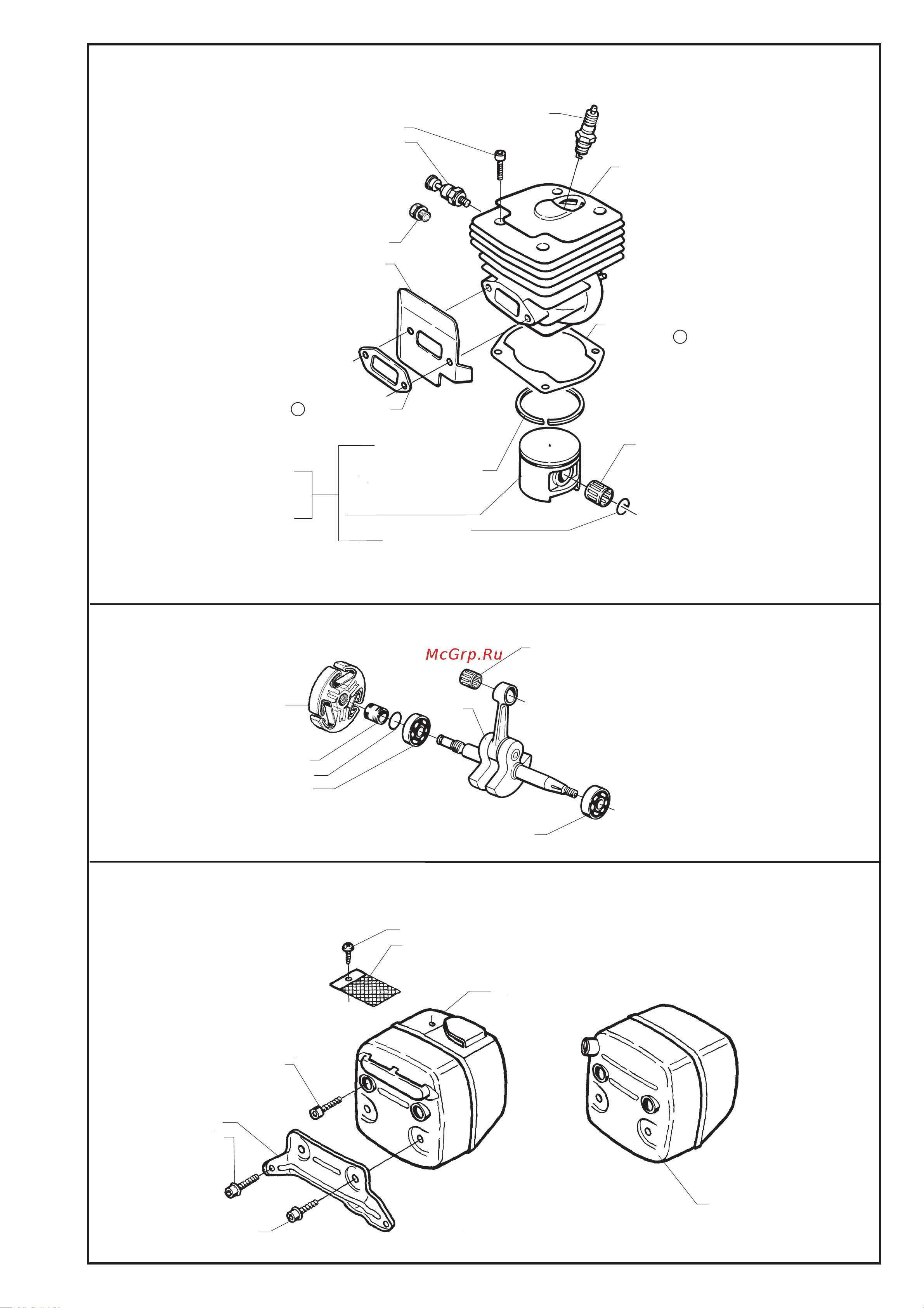 McGrp.Ru