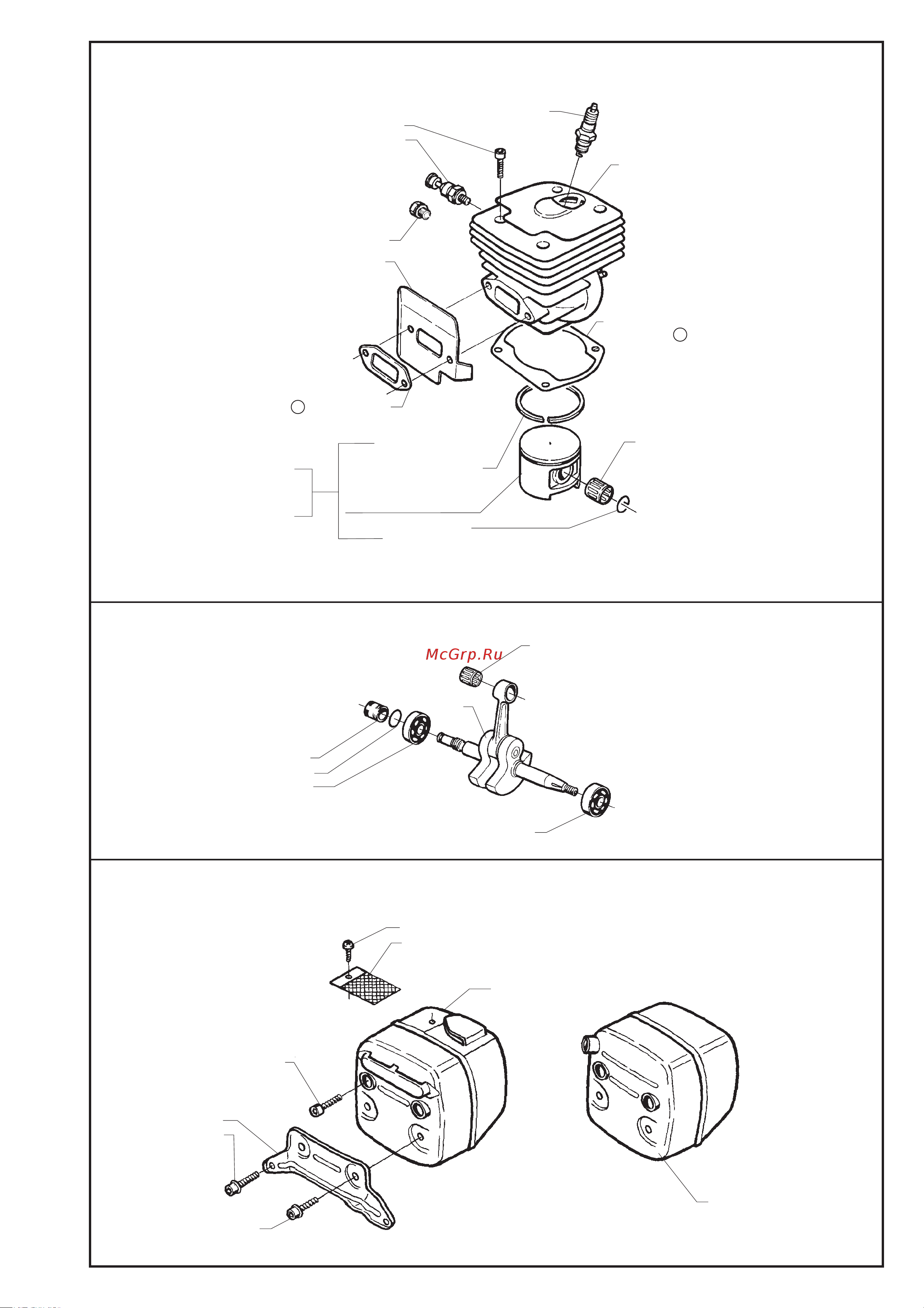 McGrp.Ru