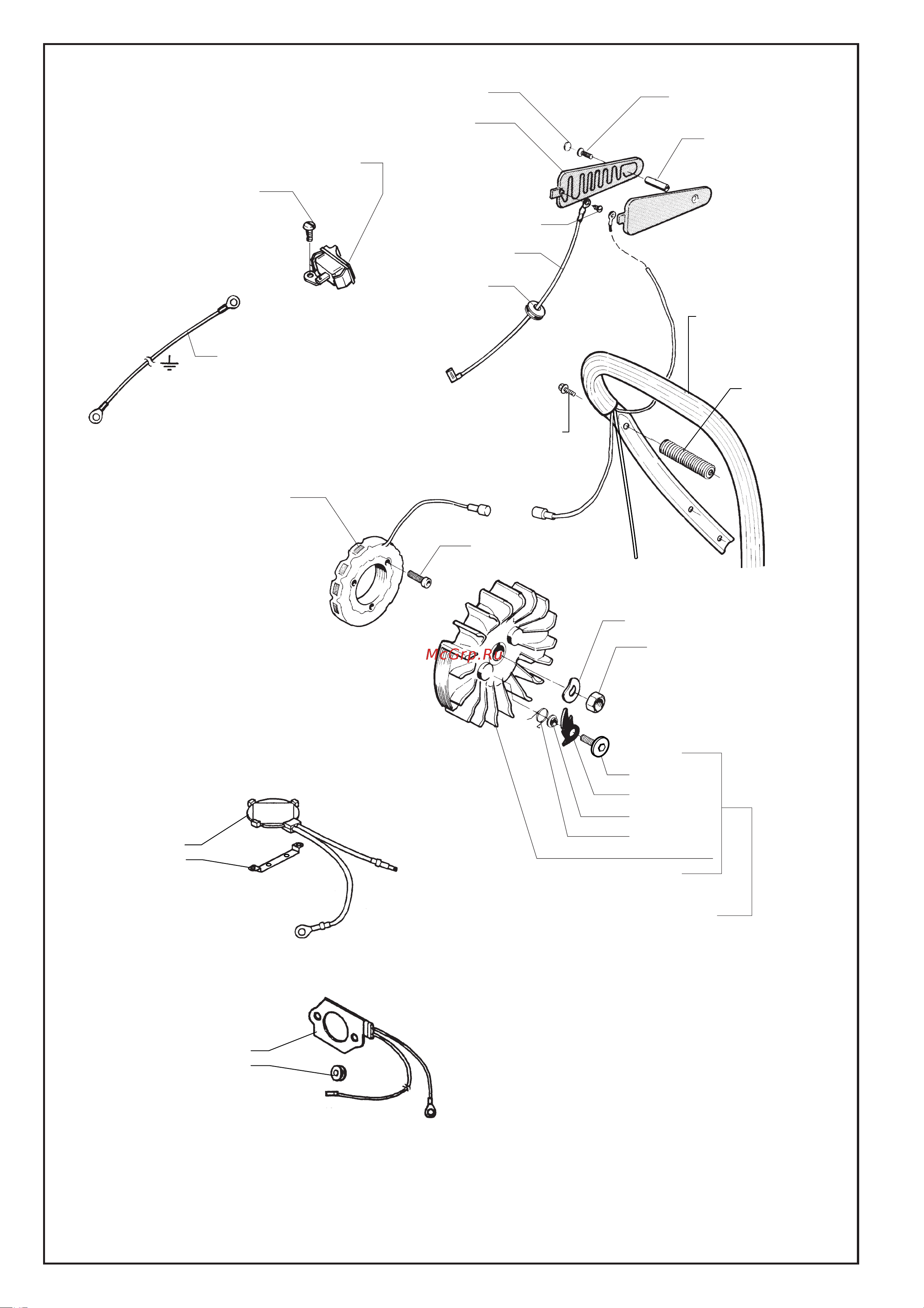 McGrp.Ru